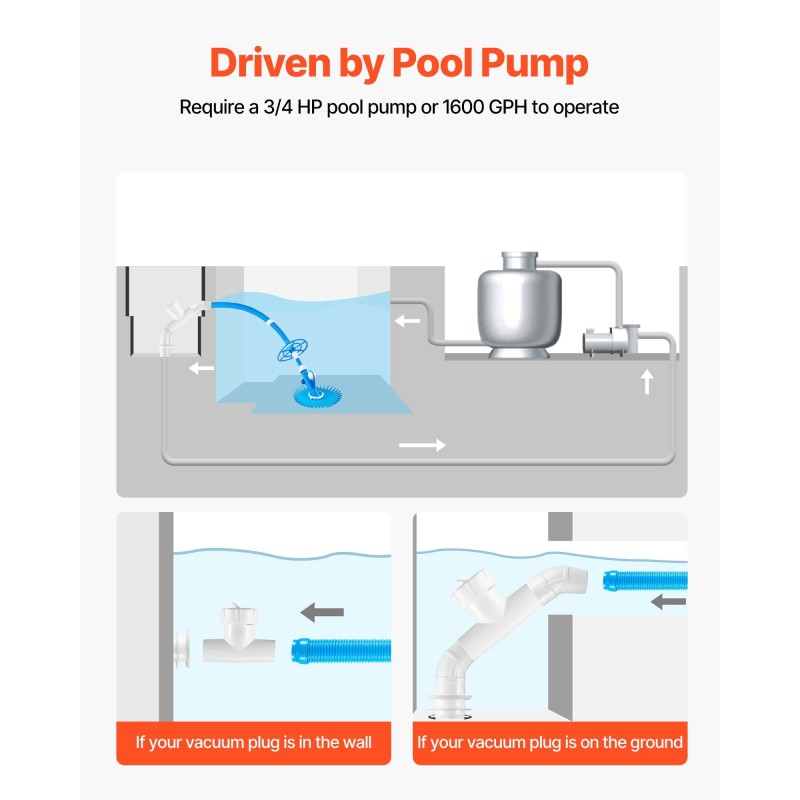 Driven by Pool Pump

Require a 3/4 HP pool pump or 1600 GPH to operate

If your vacuum plug is in the wall

If your vacuum plug is on the ground