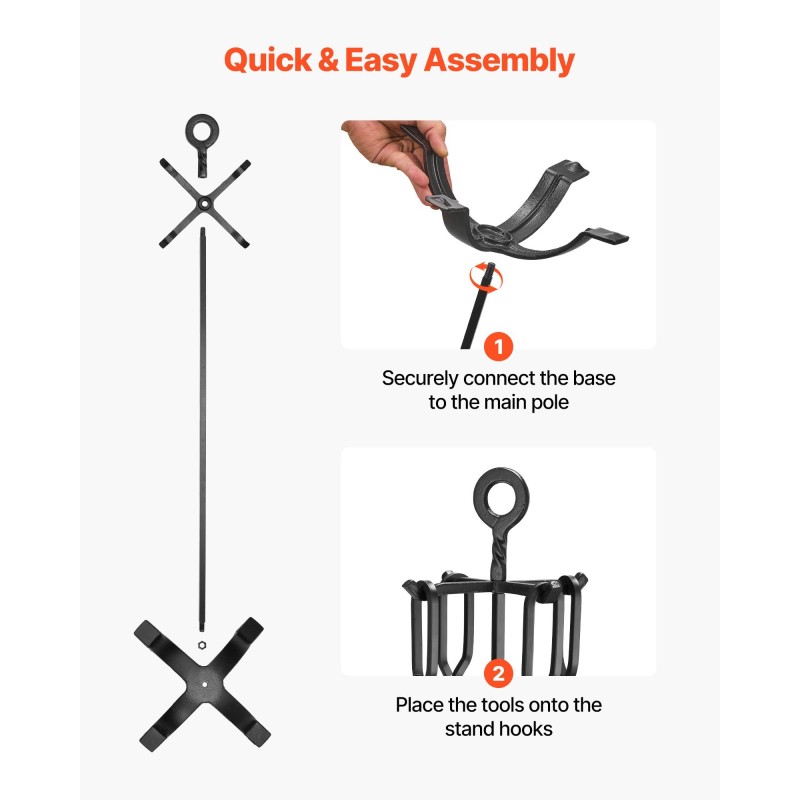 Quick & Easy Assembly

1

Securely connect the base to the main pole

2

Place the tools onto the stand hooks