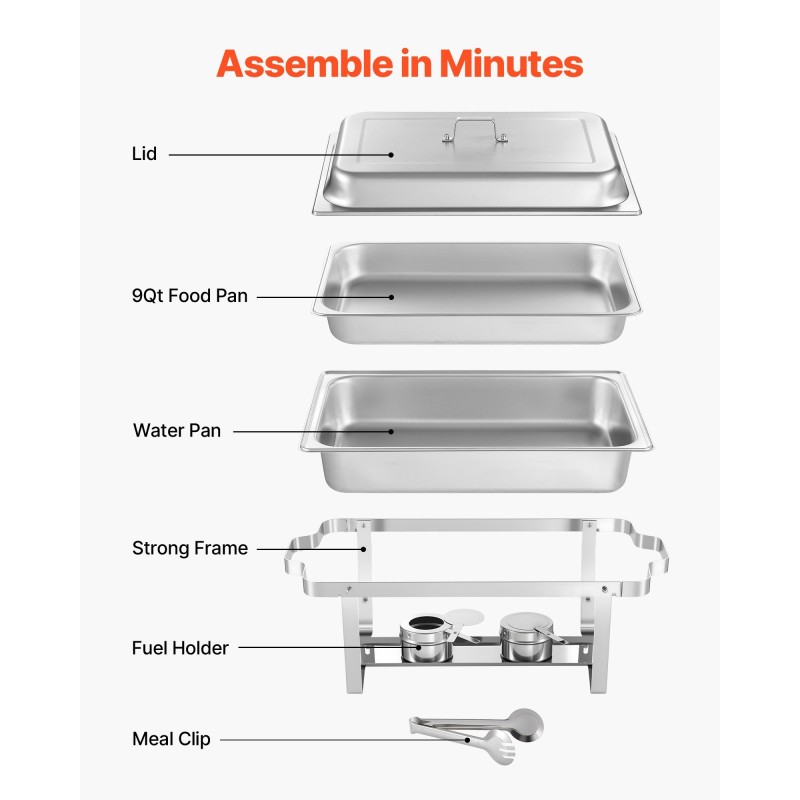 Assemble in Minutes

Lid

9Qt Food Pan

Water Pan

Strong Frame

Fuel Holder

Meal Clip