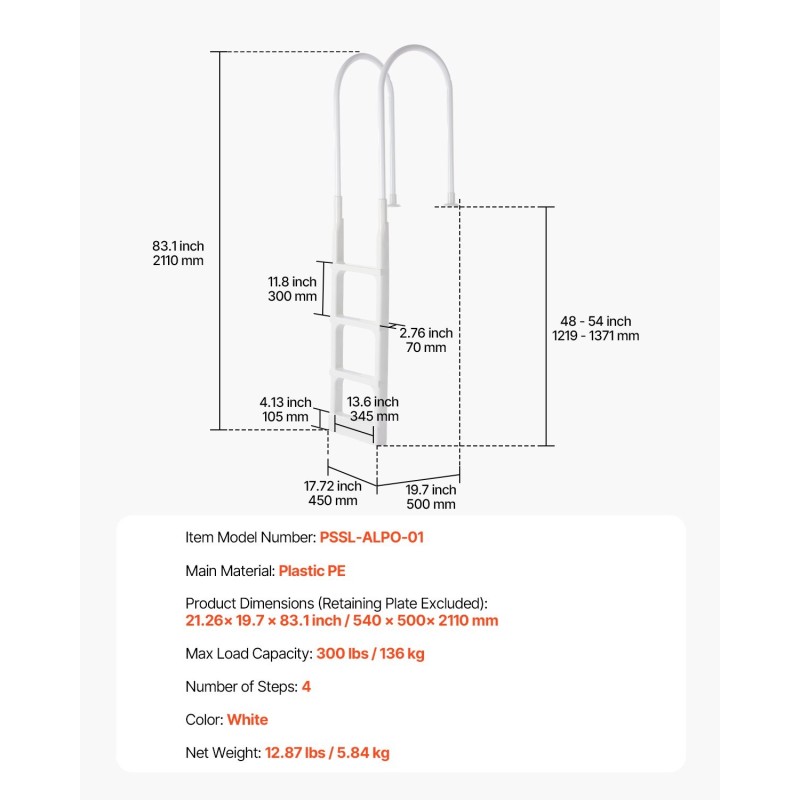 83.1 inch
2110 mm

11.8 inch
300 mm

2.76 inch
70 mm

48 - 54 inch
1219 - 1371 mm

4.13 inch
105 mm

13.6 inch
345 mm

17.72 inch
450 mm

19.7 inch
500 mm

Item Model Number: PSSL-ALPO-01

Main Material: Plastic PE

Product Dimensions (Retaining Plate Excluded):
21.26× 19.7 × 83.1 inch / 540 × 500× 2110 mm

Max Load Capacity: 300 lbs / 136 kg

Number of Steps: 4

Color: White

Net Weight: 12.87 lbs / 5.84 kg