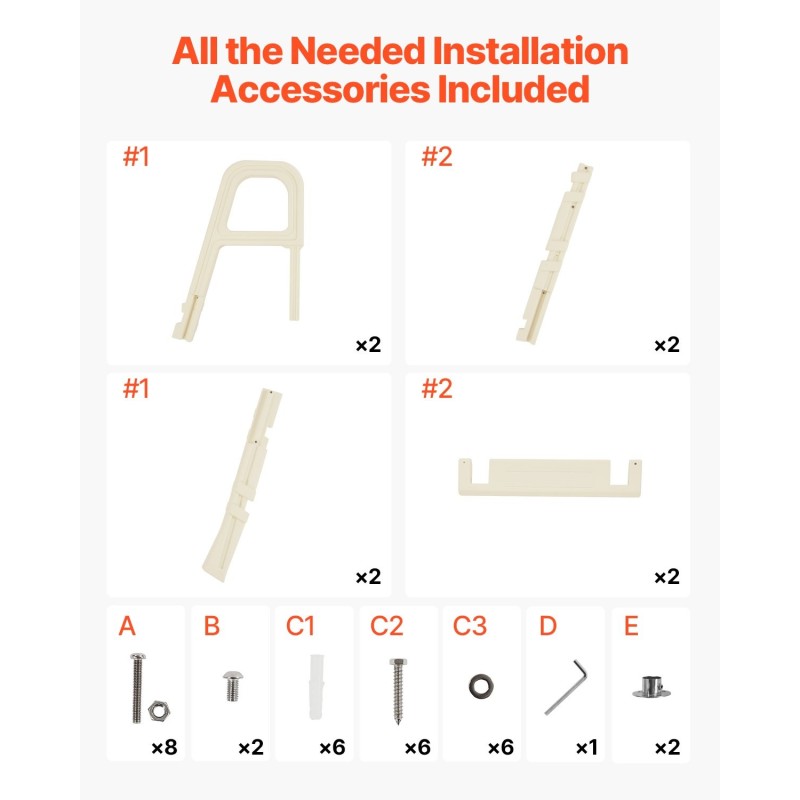 All the Needed Installation Accessories Included

#1

×2

#2

×2

#1

×2

#2

×2

A

×8

B

×2

C1

×6

C2

×6

C3

×6

D

×1

E

×2