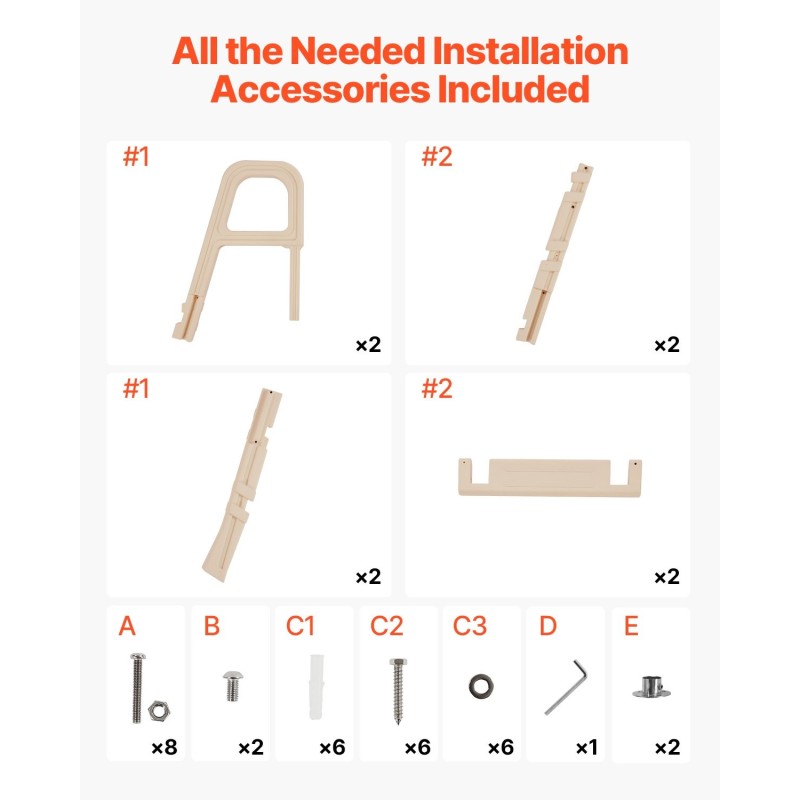 All the Needed Installation Accessories Included

#1

×2

#2

×2

#1

×2

#2

×2

A

×8

B

×2

C1

×6

C2

×6

C3

×6

D

×1

E

×2