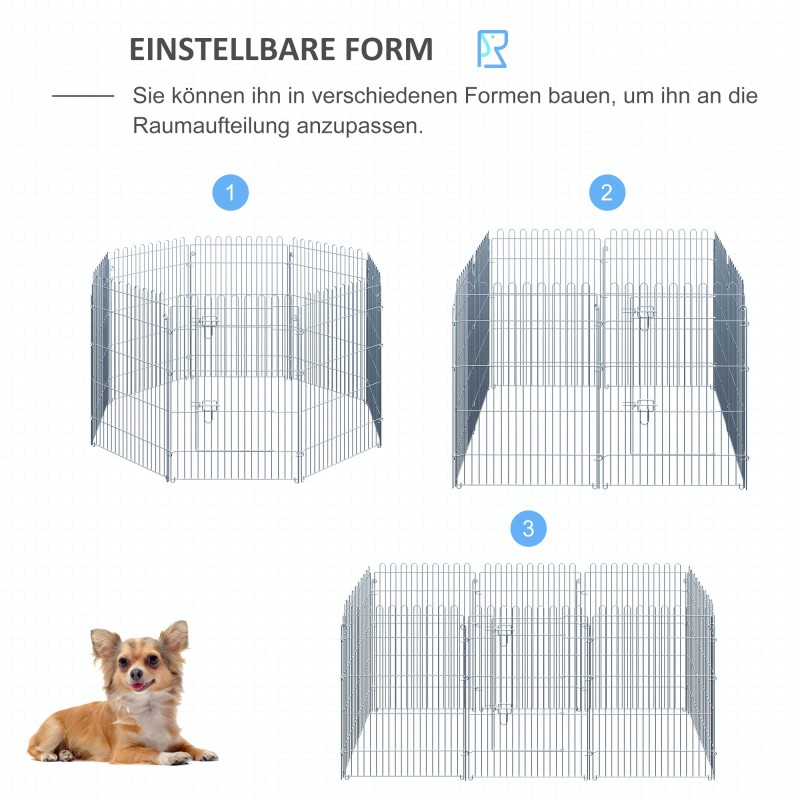 EINSTELLBARE FORM

Sie können ihn in verschiedenen Formen bauen, um ihn an die Raumaufteilung anzupassen.

1

2

3