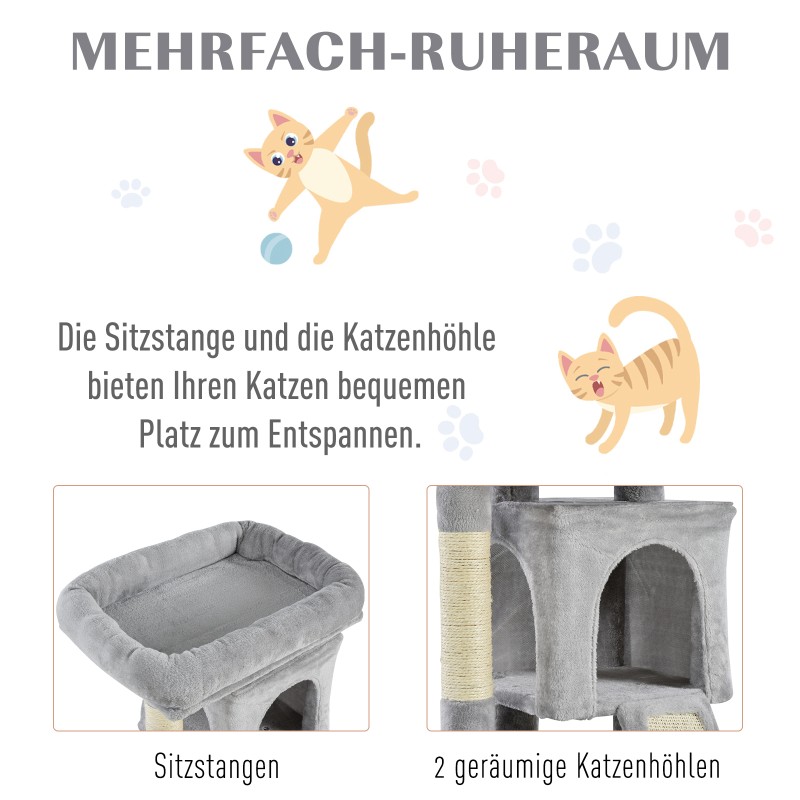 MEHRFACH-RUHERAUM

Die Sitzstange und die Katzenhöhle bieten Ihren Katzen bequemen Platz zum Entspannen.

Sitzstangen

2 geräumige Katzenhöhlen