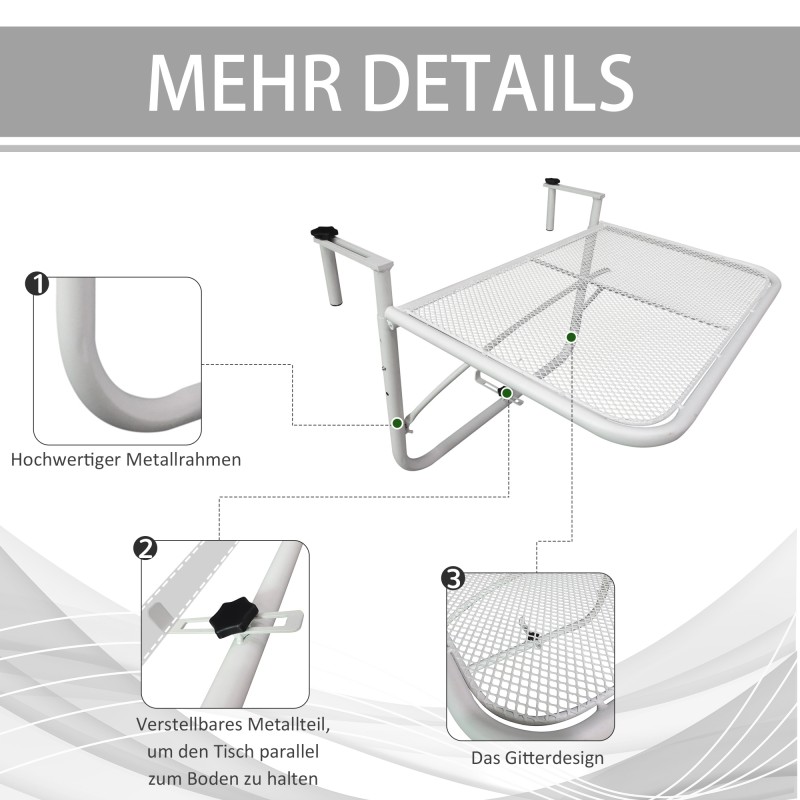 MEHR DETAILS

1

Hochwertiger Metallrahmen

2

Verstellbares Metallteil, um den Tisch parallel zum Boden zu halten

3

Das Gitterdesign