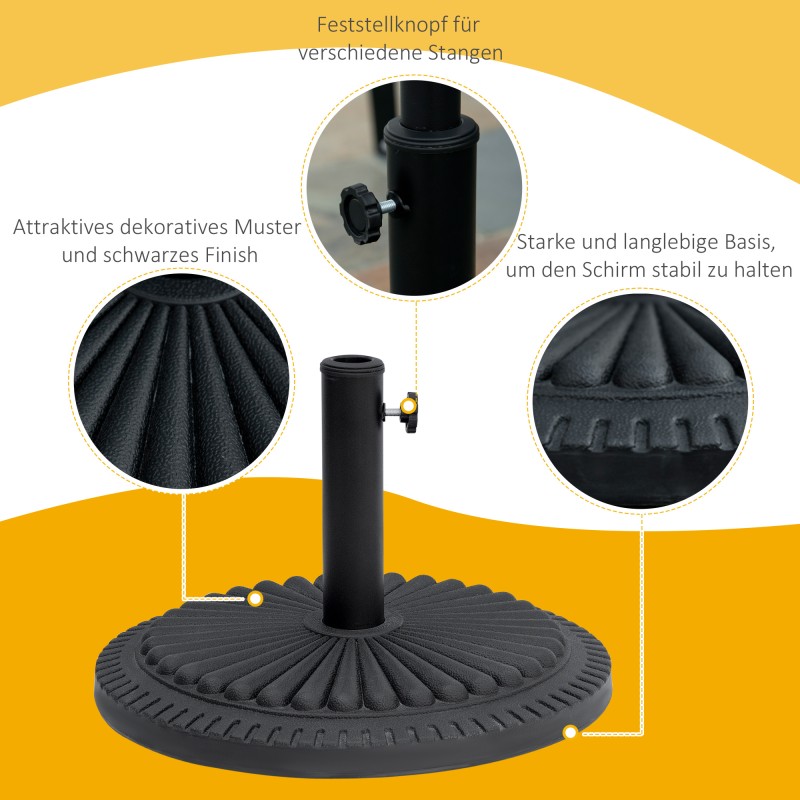 Feststellknopf für verschiedene Stangen

Attraktives dekoratives Muster und schwarzes Finish

Starke und langlebige Basis, um den Schirm stabil zu halten