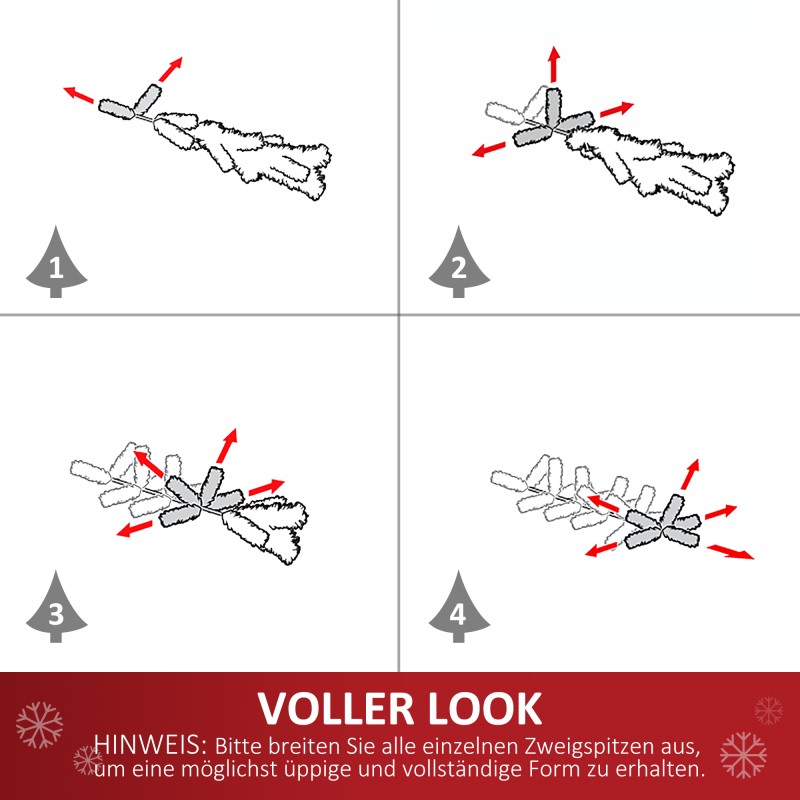 1

2

3

4

VOLLER LOOK

HINWEIS: Bitte breiten Sie alle einzelnen Zweigspitzen aus, um eine möglichst üppige und vollständige Form zu erhalten.