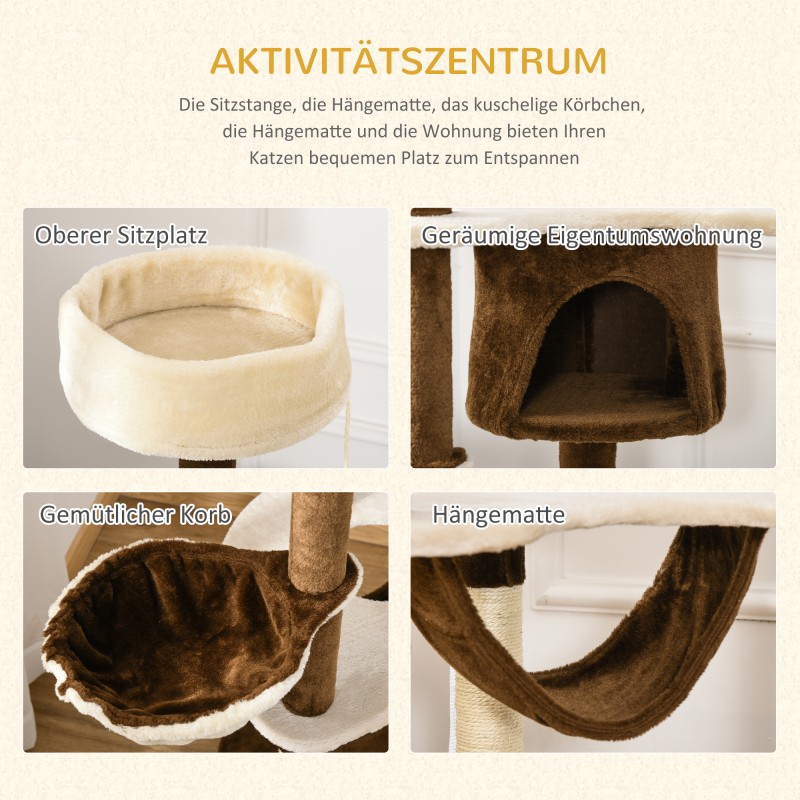 AKTIVITÄTSZENTRUM

Die Sitzstange, die Hängematte, das kuschelige Körbchen, die Hängematte und die Wohnung bieten Ihren Katzen bequemen Platz zum Entspannen

Oberer Sitzplatz

Geräumige Eigentumswohnung

Gemütlicher Korb

Hängematte