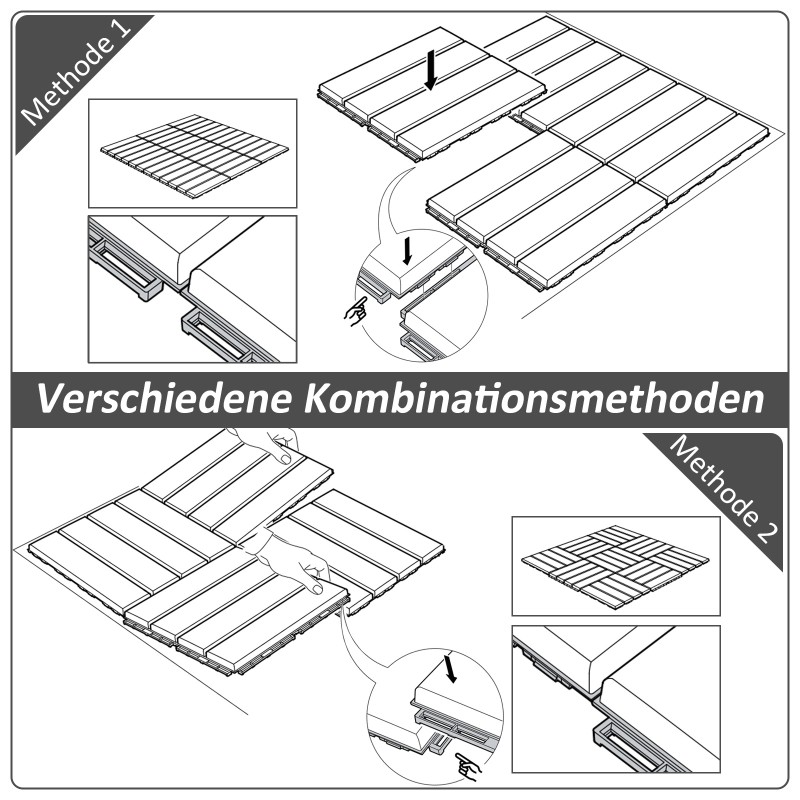 Methode 1

Verschiedene Kombinationsmethoden

Methode 2