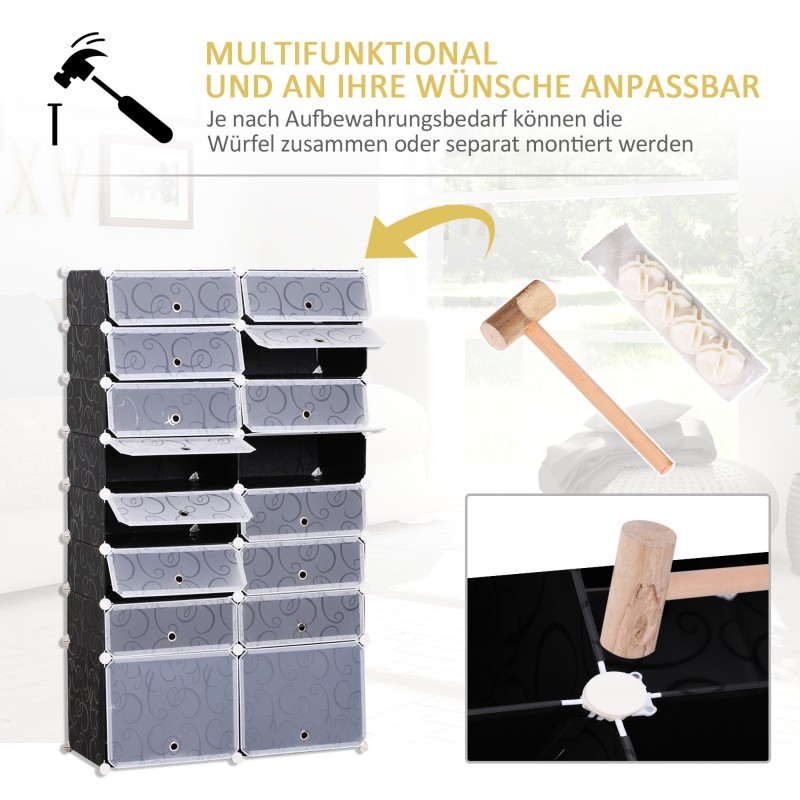 MULTIFUNKTIONAL
UND AN IHRE WÜNSCHE ANPASSBAR

Je nach Aufbewahrungsbedarf können die Würfel zusammen oder separat montiert werden