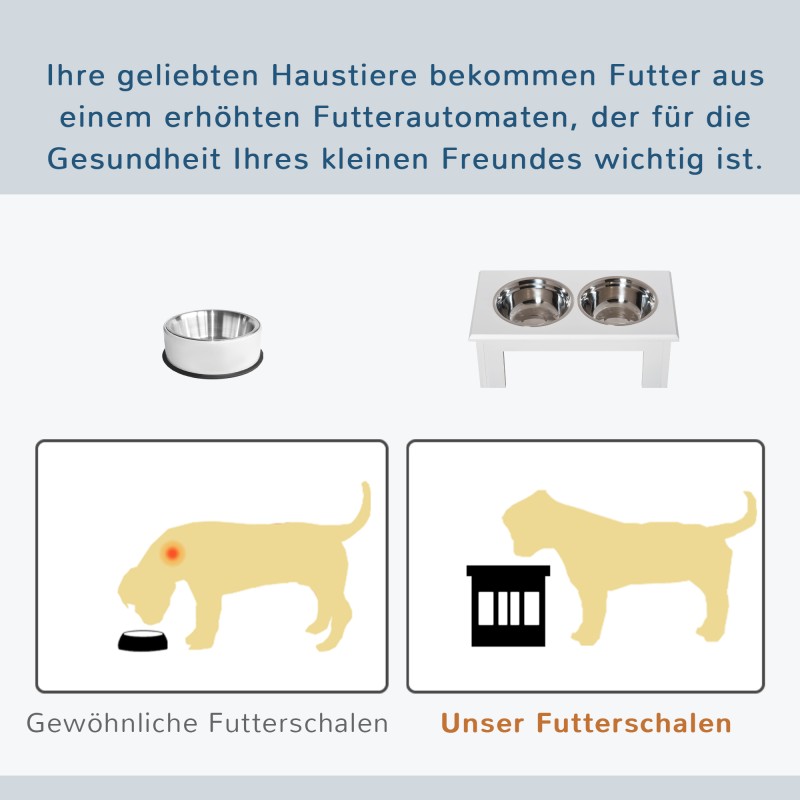 Ihre geliebten Haustiere bekommen Futter aus einem erhöhten Futterautomaten, der für die Gesundheit Ihres kleinen Freundes wichtig ist.

Gewöhnliche Futterschalen

Unser Futterschalen