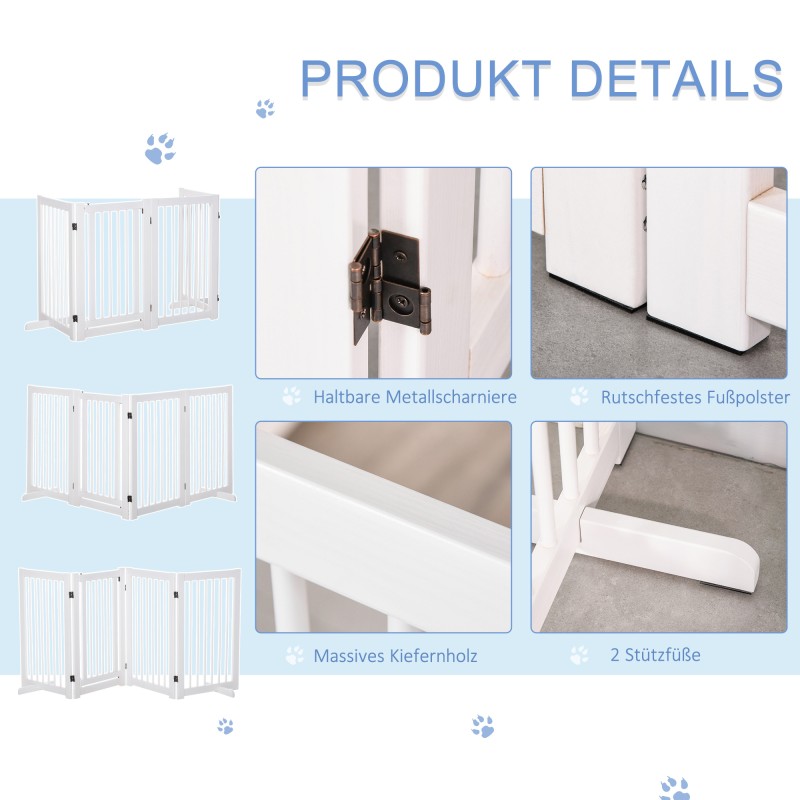 PRODUKT DETAILS

Haltbare Metallscharniere

Rutschfestes Fußpolster

Massives Kiefernholz

2 Stützfüße