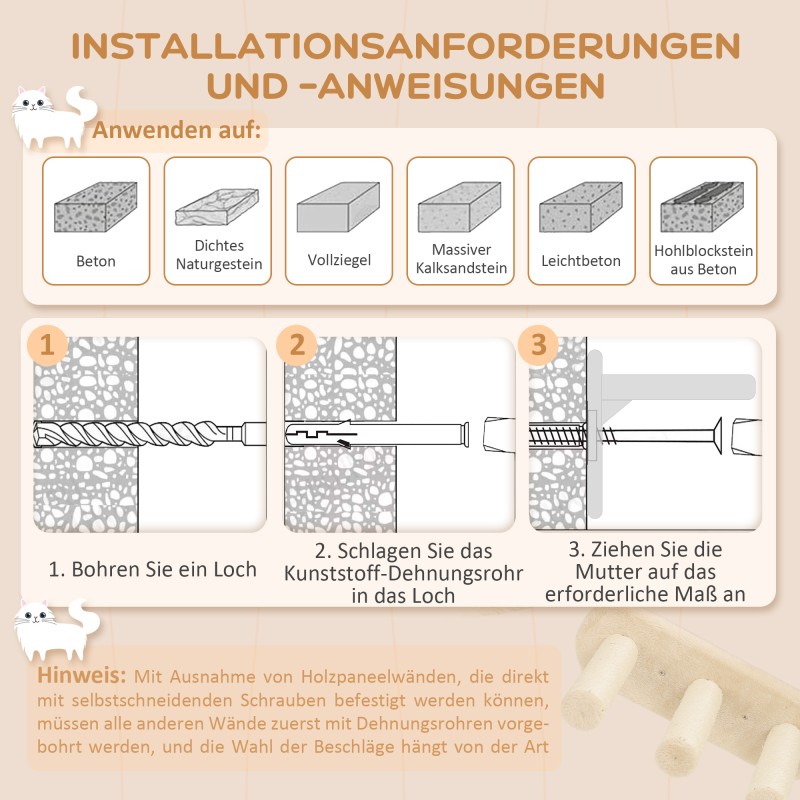 INSTALLATIONSANFORDERUNGEN UND -ANWEISUNGEN

Anwenden auf:

Beton

Dichtes Naturgestein

Vollziegel

Massiver Kalksandstein

Leichtbeton

Hohlblockstein aus Beton

1

2

3

1. Bohren Sie ein Loch

2. Schlagen Sie das Kunststoff-Dehnungsrohr in das Loch

3. Ziehen Sie die Mutter auf das erforderliche Maß an

Hinweis: Mit Ausnahme von Holzpaneelwänden, die direkt mit selbstschneidenden Schrauben befestigt werden können, müssen alle anderen Wände zuerst mit Dehnungsrohren vorgebohrt werden, und die Wahl der Beschläge hängt von der Art