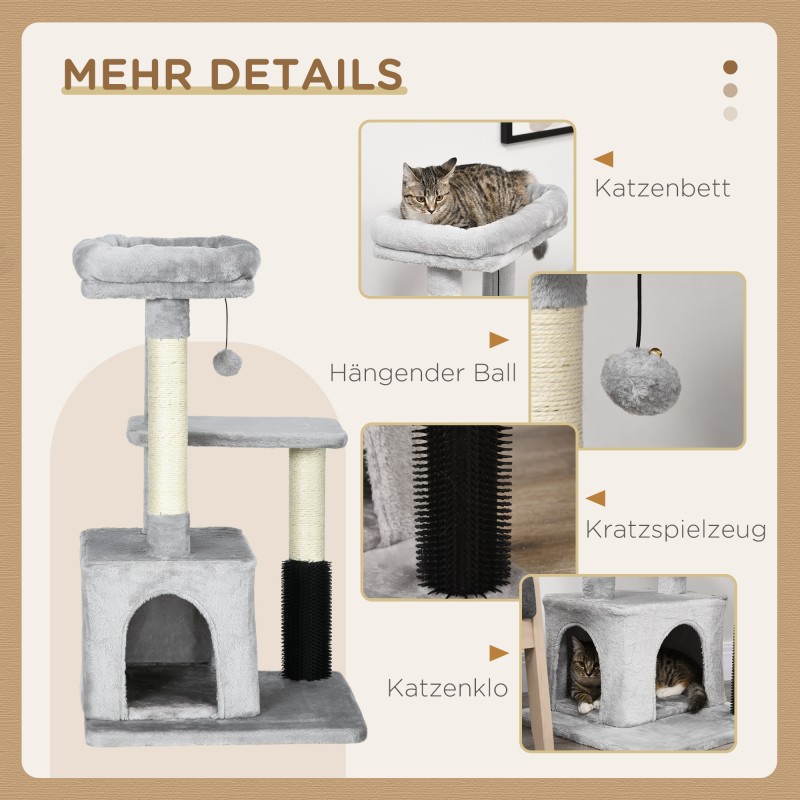 MEHR DETAILS

Katzenbett

Hängender Ball

Kratzspielzeug

Katzenklo