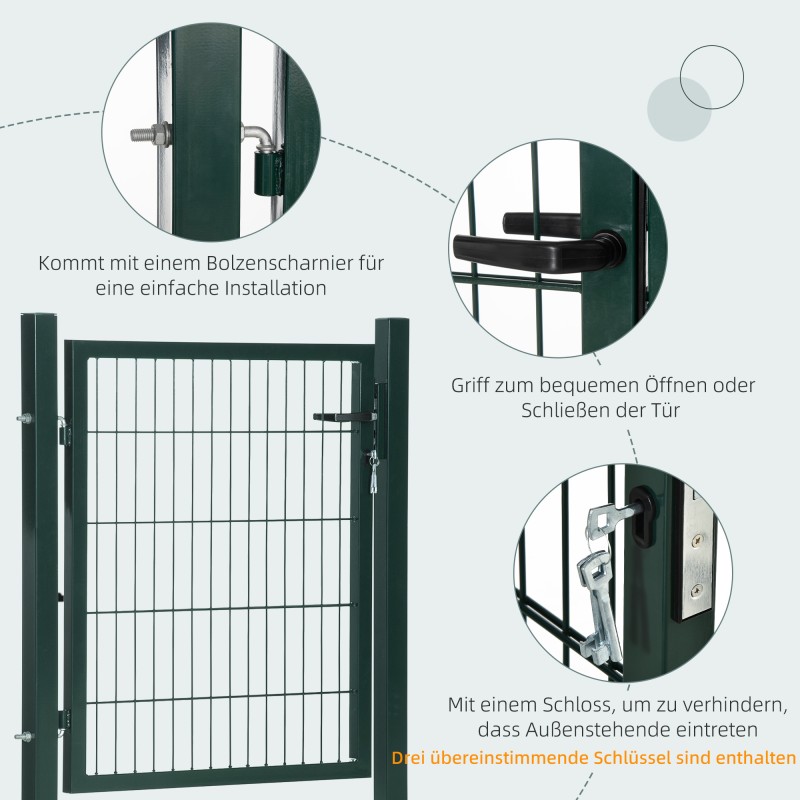 Kommt mit einem Bolzenscharnier für eine einfache Installation

Griff zum bequemen Öffnen oder Schließen der Tür

Mit einem Schloss, um zu verhindern, dass Außenstehende eintreten
Drei übereinstimmende Schlüssel sind enthalten