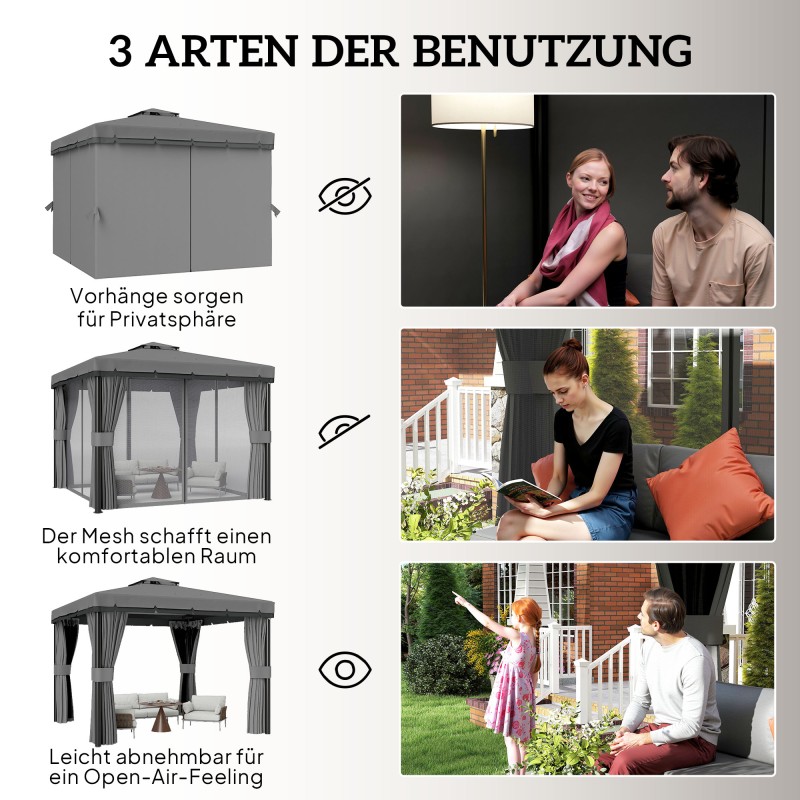 3 ARTEN DER BENUTZUNG

Vorhänge sorgen für Privatsphäre

Der Mesh schafft einen komfortablen Raum

Leicht abnehmbar für ein Open-Air-Feeling