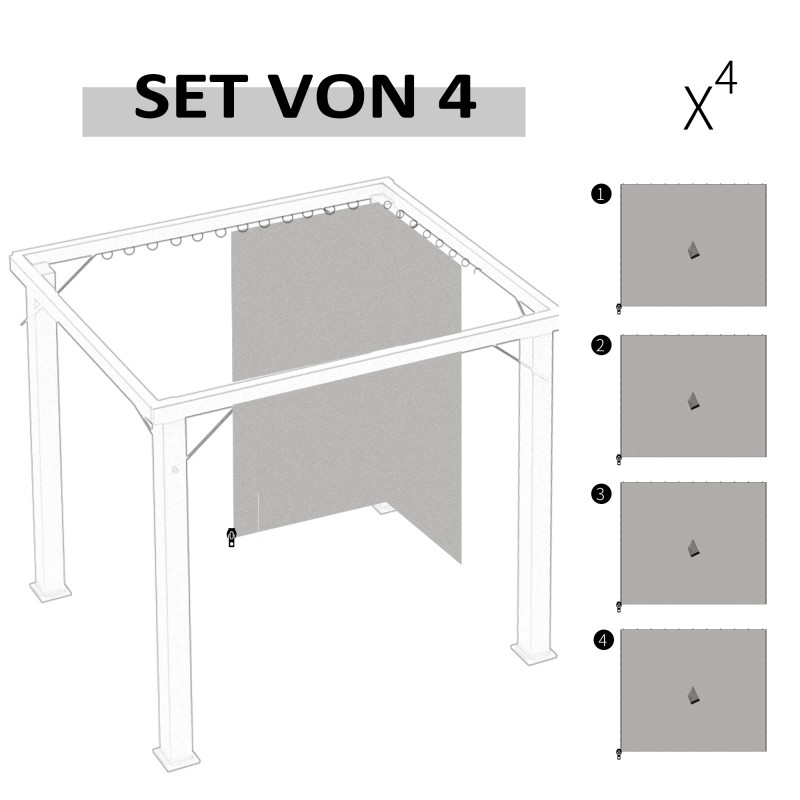 SET VON 4

$X^4$

1

2

3

4