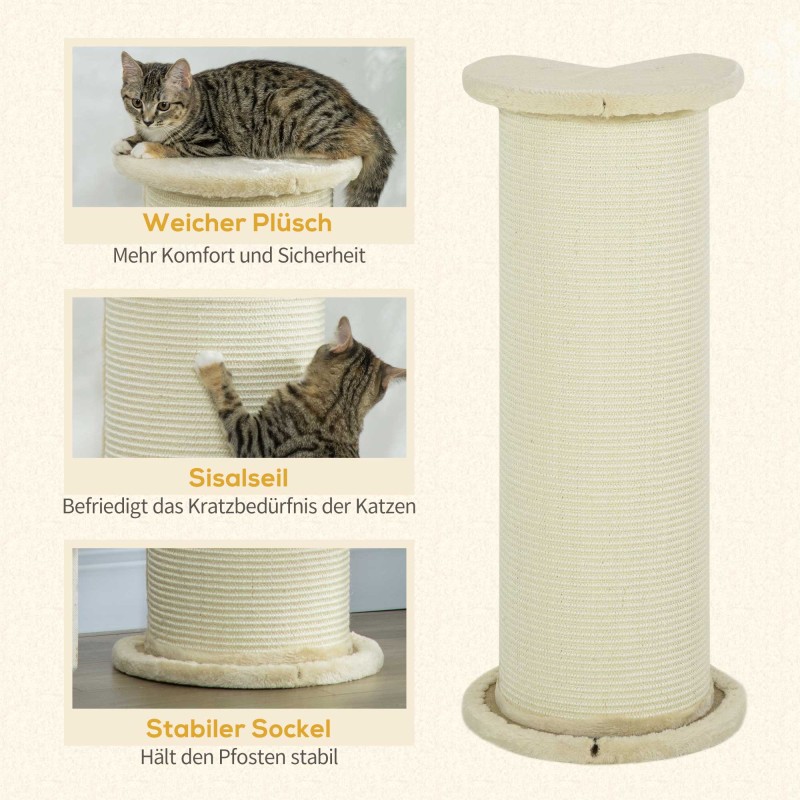 Weicher Plüsch
Mehr Komfort und Sicherheit

Sisalseil
Befriedigt das Kratzbedürfnis der Katzen

Stabiler Sockel
Hält den Pfosten stabil