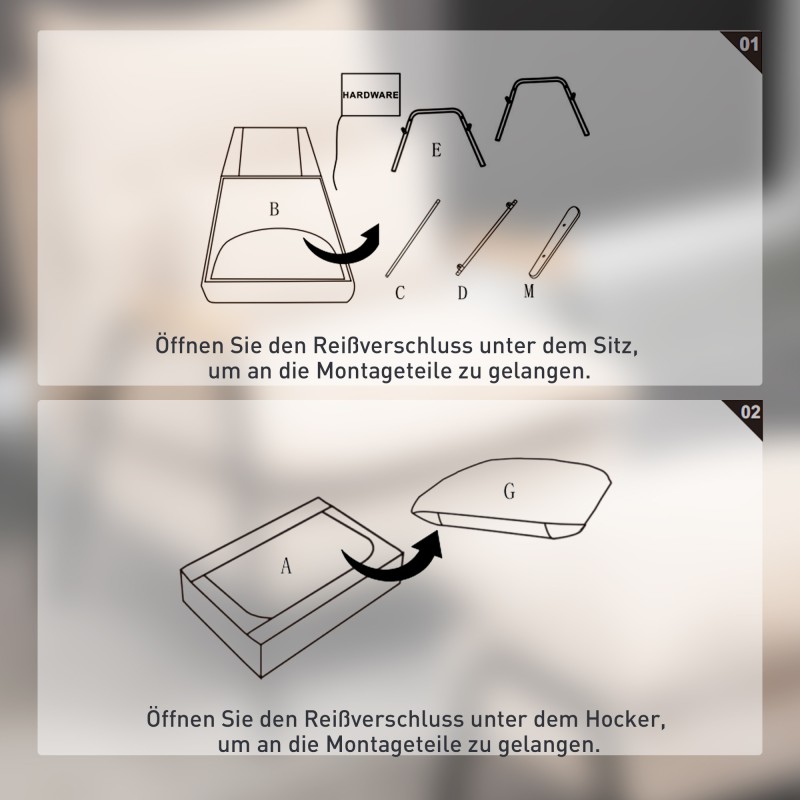 01

HARDWARE

E

B

C D M

Öffnen Sie den Reißverschluss unter dem Sitz, um an die Montageteile zu gelangen.

02

G

A

Öffnen Sie den Reißverschluss unter dem Hocker, um an die Montageteile zu gelangen.