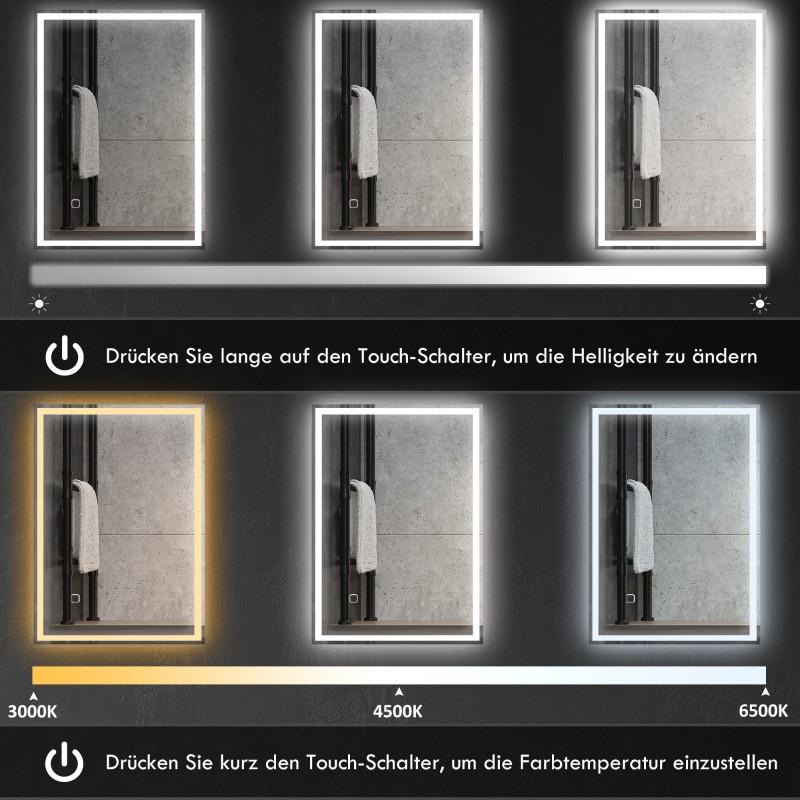 Drücken Sie lange auf den Touch-Schalter, um die Helligkeit zu ändern

3000K

4500K

6500K

Drücken Sie kurz den Touch-Schalter, um die Farbtemperatur einzustellen