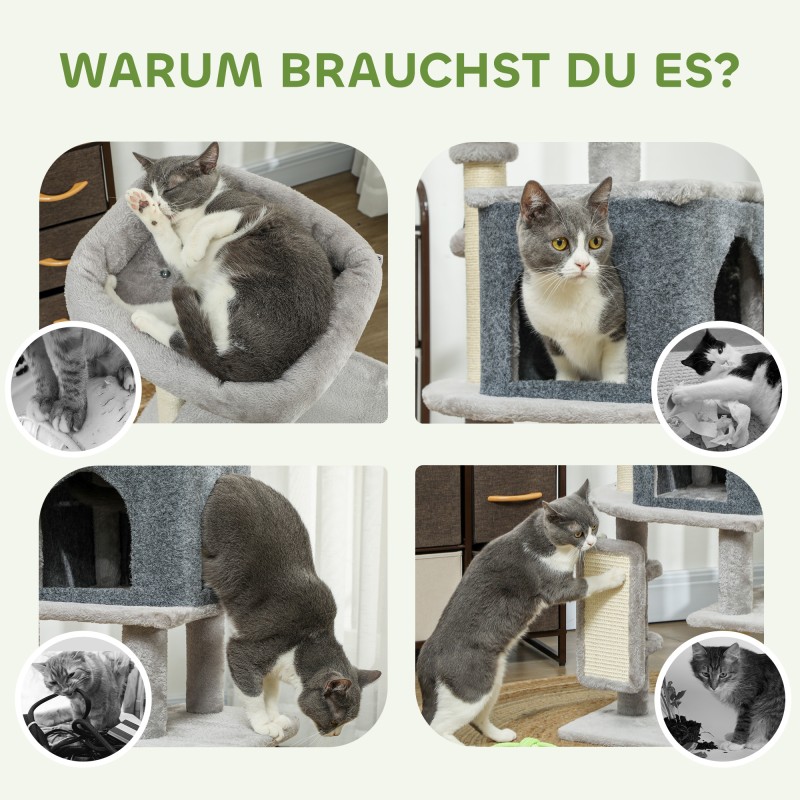 WARUM BRAUCHST DU ES?