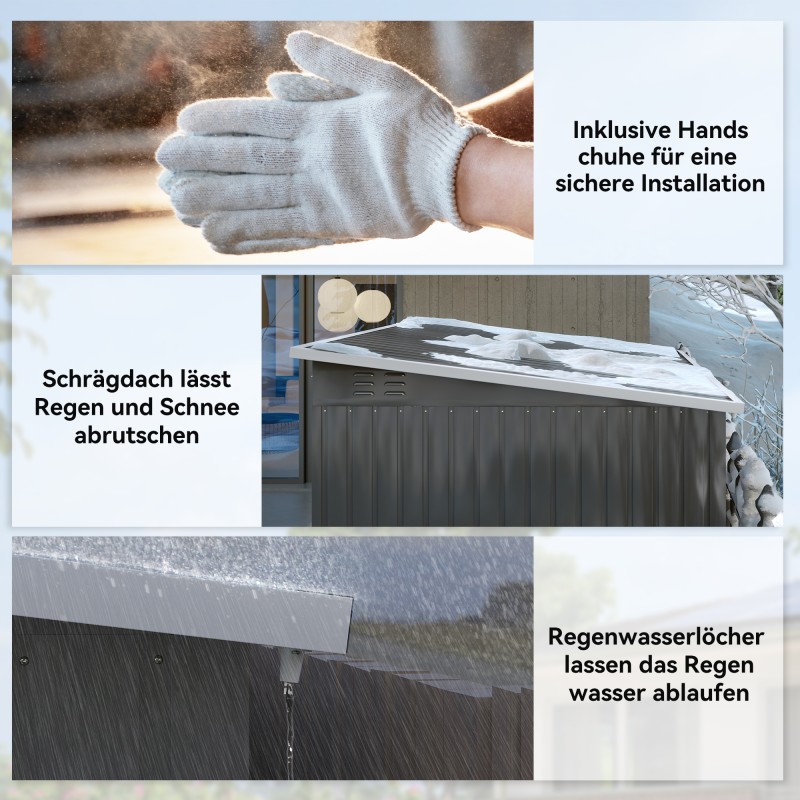 Inklusive Hands chuhe für eine sichere Installation

Schrägdach lässt Regen und Schnee abrutschen

Regenwasserlöcher lassen das Regen wasser ablaufen