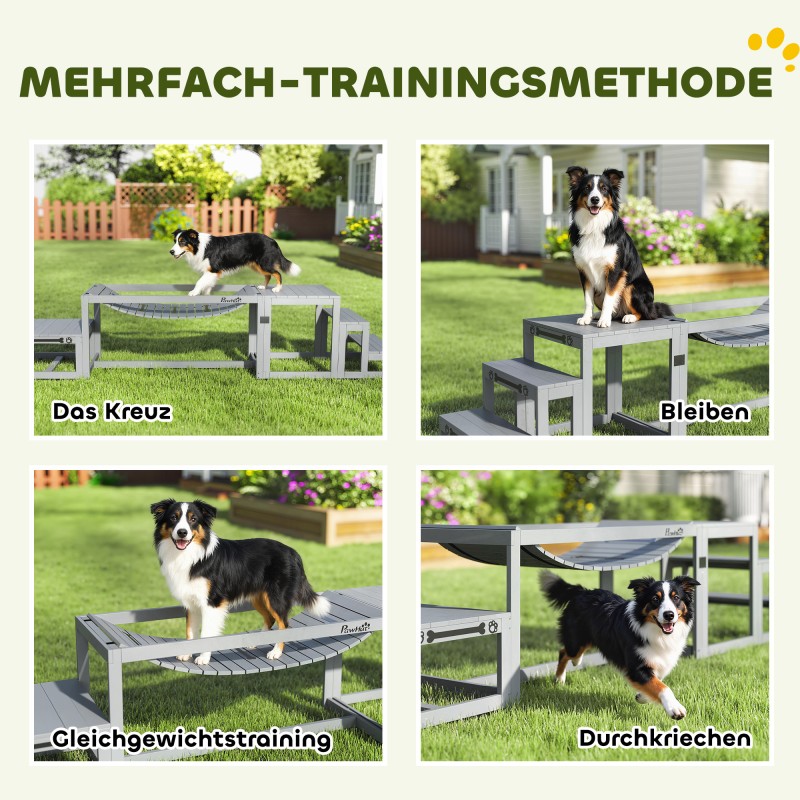 MEHRFACH-TRAININGSMETHODE

PawHut

Das Kreuz

Bleiben

PawHut

Gleichgewichtstraining

PawHut

Durchkriechen