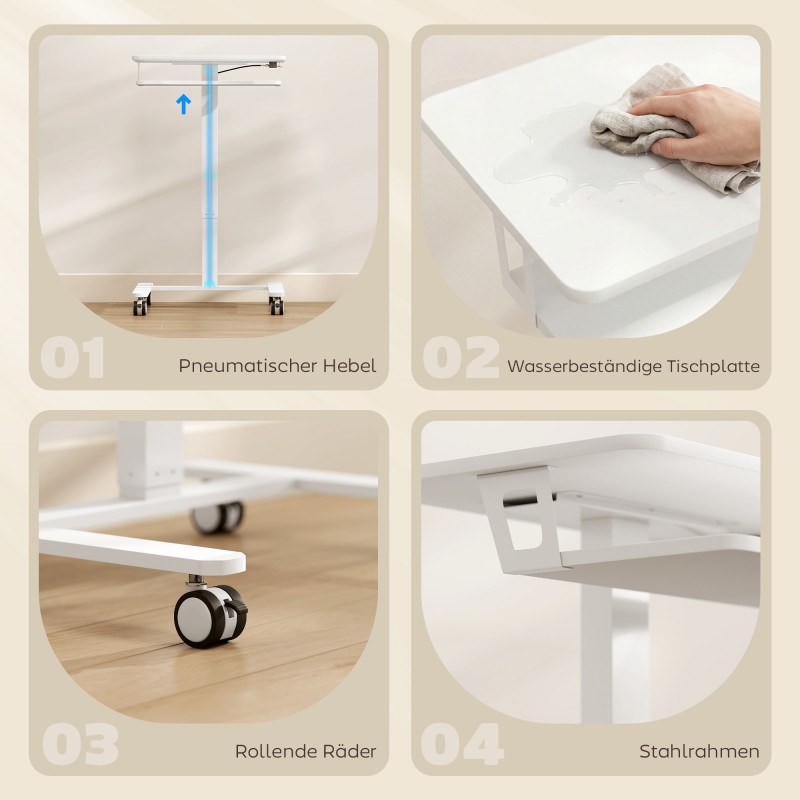 01 Pneumatischer Hebel

02 Wasserbeständige Tischplatte

03 Rollende Räder

04 Stahlrahmen