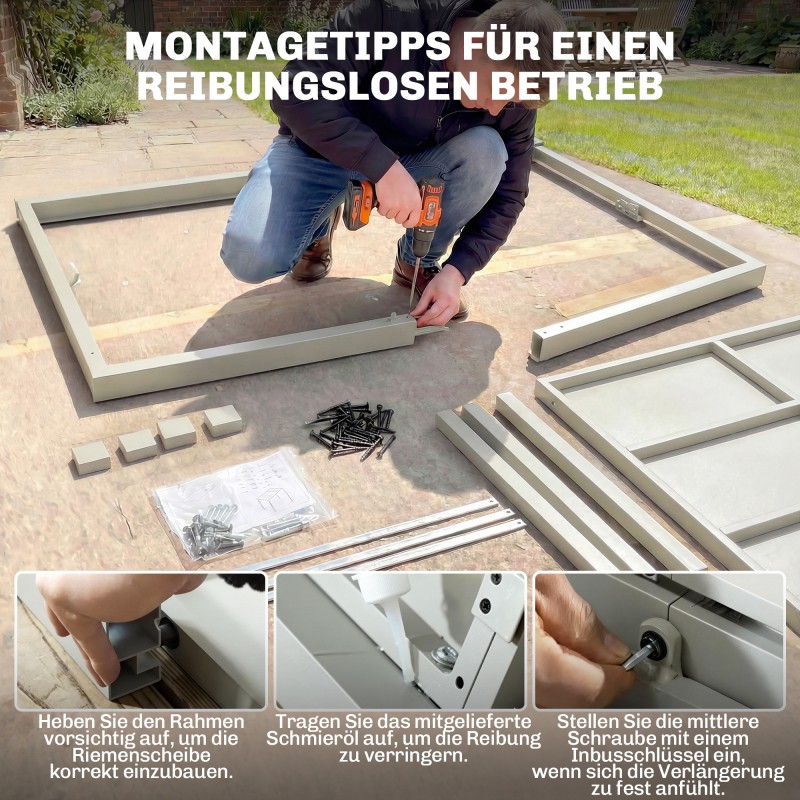 MONTAGETIPPS FÜR EINEN REIBUNGSLOSEN BETRIEB

Heben Sie den Rahmen vorsichtig auf, um die Riemenscheibe korrekt einzubauen.

Tragen Sie das mitgelieferte Schmieröl auf, um die Reibung zu verringern.

Stellen Sie die mittlere Schraube mit einem Inbusschlüssel ein, wenn sich die Verlängerung zu fest anfühlt.