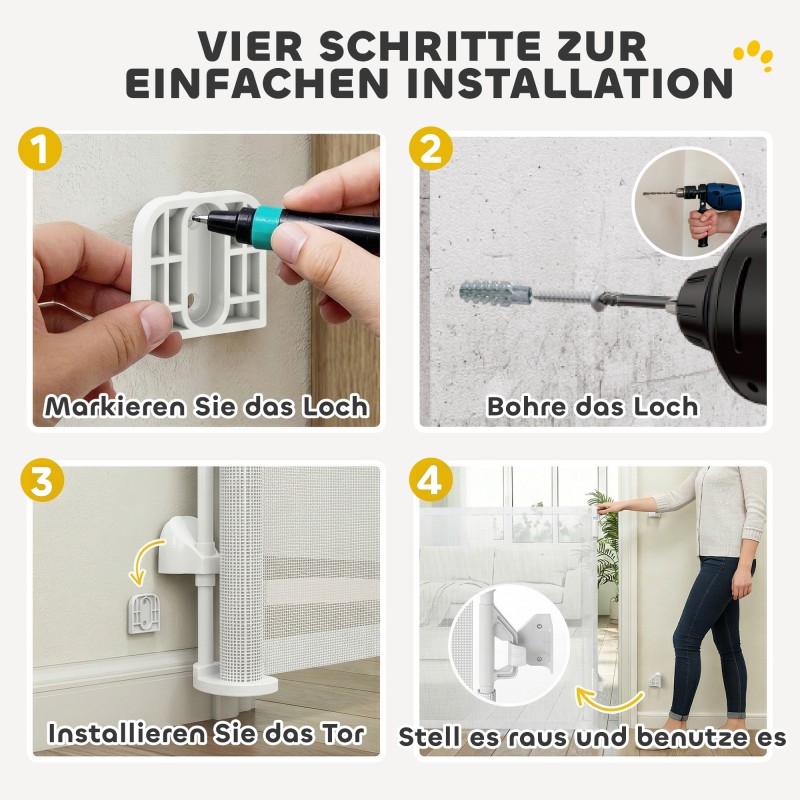 VIER SCHRITTE ZUR EINFACHEN INSTALLATION

1
Markieren Sie das Loch

2
Bohre das Loch

3
Installieren Sie das Tor

4
Stell es raus und benutze es