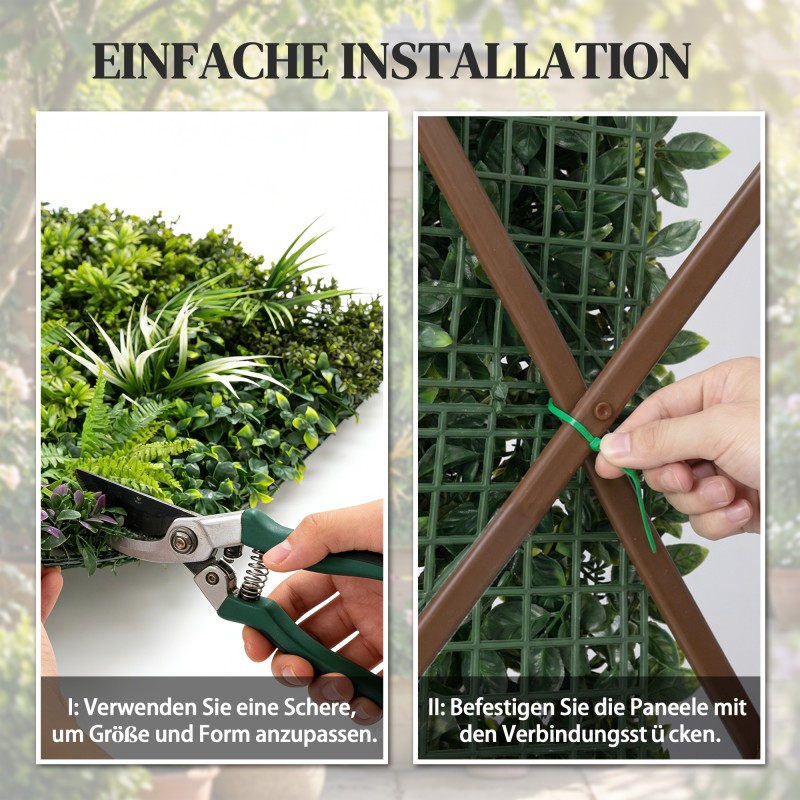 EINFACHE INSTALLATION

I: Verwenden Sie eine Schere, um Größe und Form anzupassen.

II: Befestigen Sie die Paneele mit den Verbindungsst ü cken.