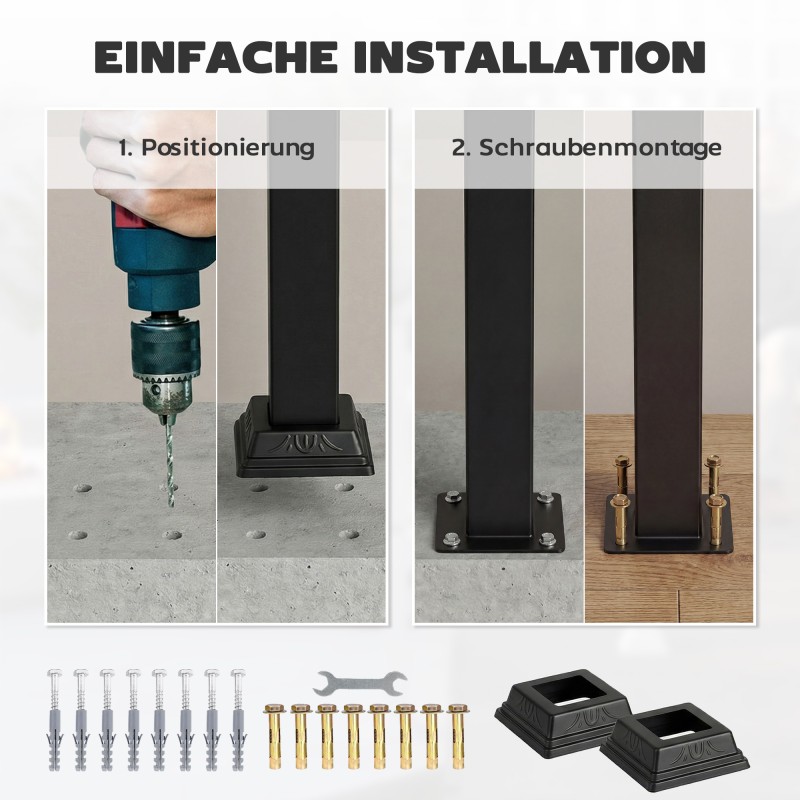 EINFACHE INSTALLATION

1. Positionierung

2. Schraubenmontage