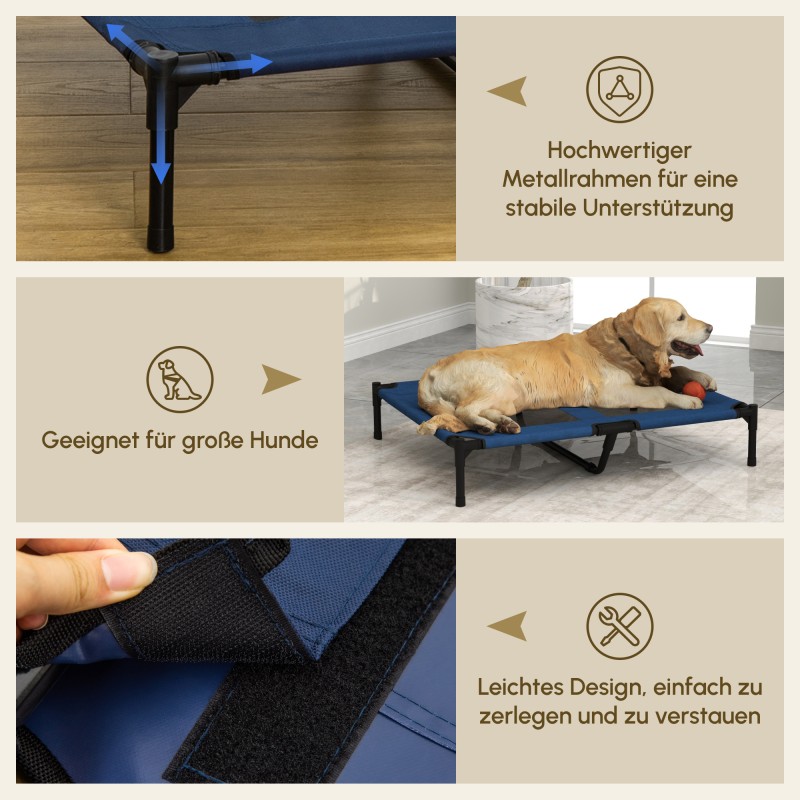 Hochwertiger Metallrahmen für eine stabile Unterstützung

Geeignet für große Hunde

Leichtes Design, einfach zu zerlegen und zu verstauen