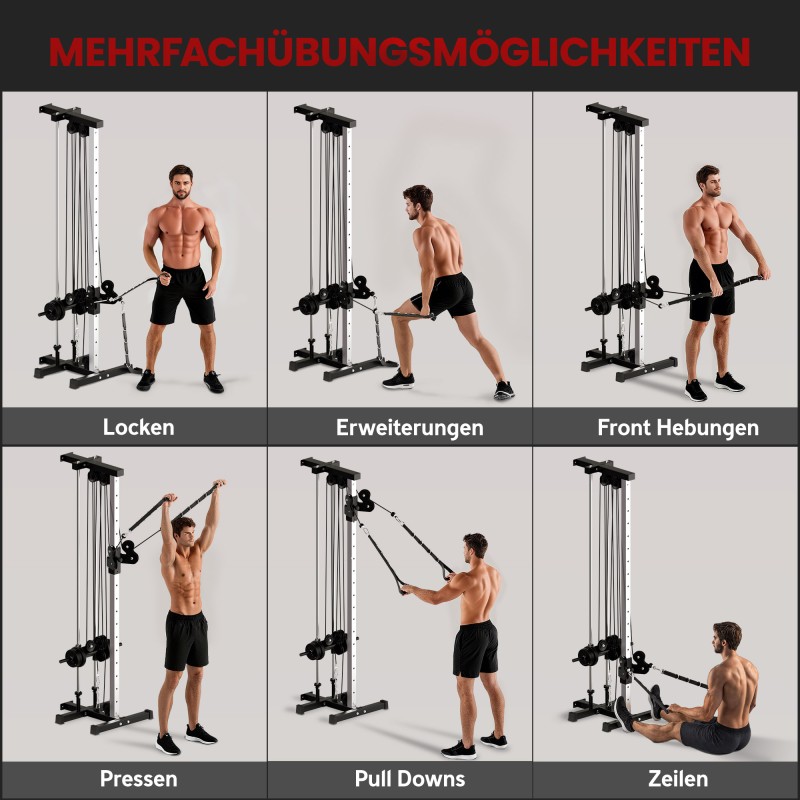 MEHRFACHÜBUNGSMÖGLICHKEITEN

Locken

Erweiterungen

Front Hebungen

Pressen

Pull Downs

Zeilen