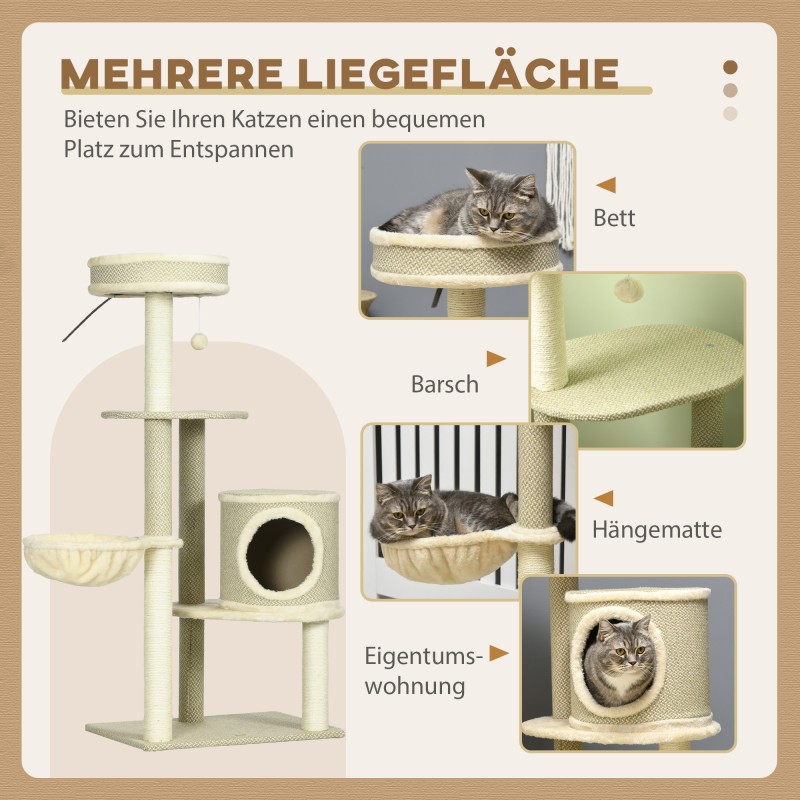 MEHRERE LIEGEFLÄCHE

Bieten Sie Ihren Katzen einen bequemen Platz zum Entspannen

Bett

Barsch

Hängematte

Eigentumswohnung