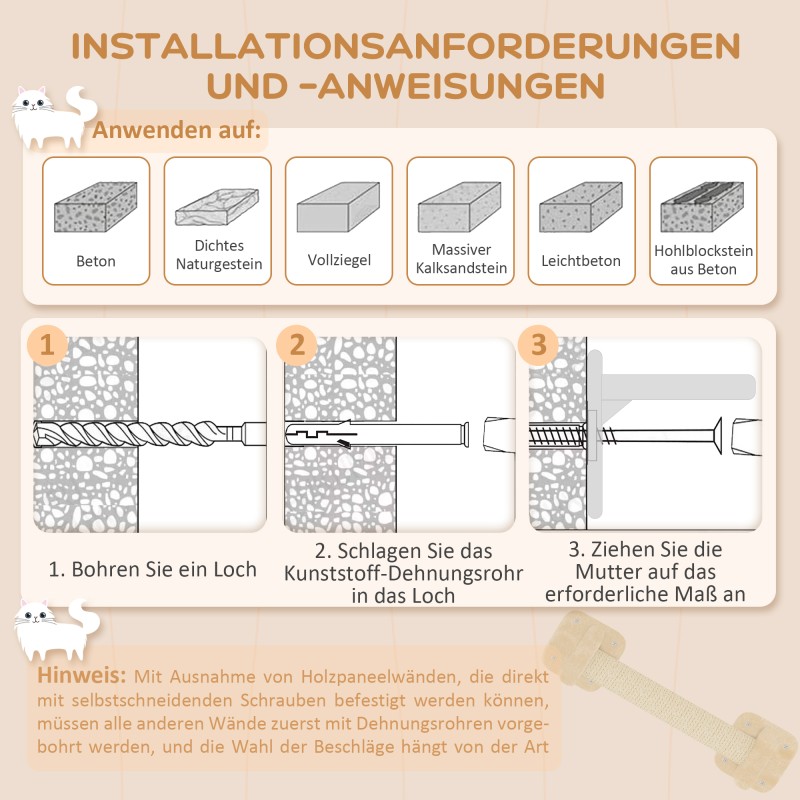 INSTALLATIONSANFORDERUNGEN UND -ANWEISUNGEN

Anwenden auf:

Beton

Dichtes Naturgestein

Vollziegel

Massiver Kalksandstein

Leichtbeton

Hohlblockstein aus Beton

1

2

3

1. Bohren Sie ein Loch

2. Schlagen Sie das Kunststoff-Dehnungsrohr in das Loch

3. Ziehen Sie die Mutter auf das erforderliche Maß an

Hinweis: Mit Ausnahme von Holzpaneelwänden, die direkt mit selbstschneidenden Schrauben befestigt werden können, müssen alle anderen Wände zuerst mit Dehnungsrohren vorgebohrt werden, und die Wahl der Beschläge hängt von der Art