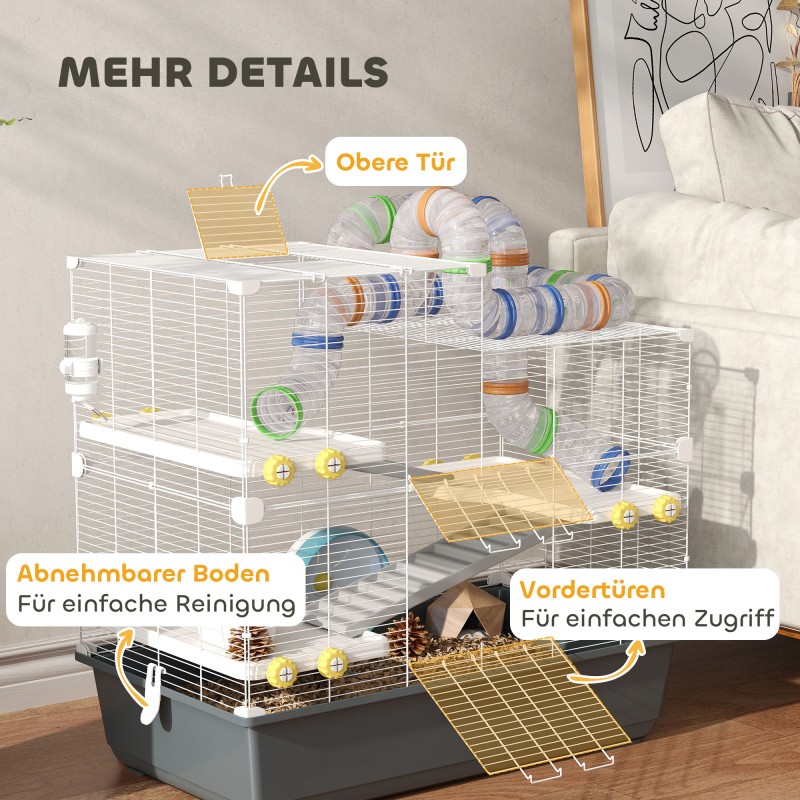 MEHR DETAILS

Obere Tür

Abnehmbarer Boden
Für einfache Reinigung

Vordertüren
Für einfachen Zugriff