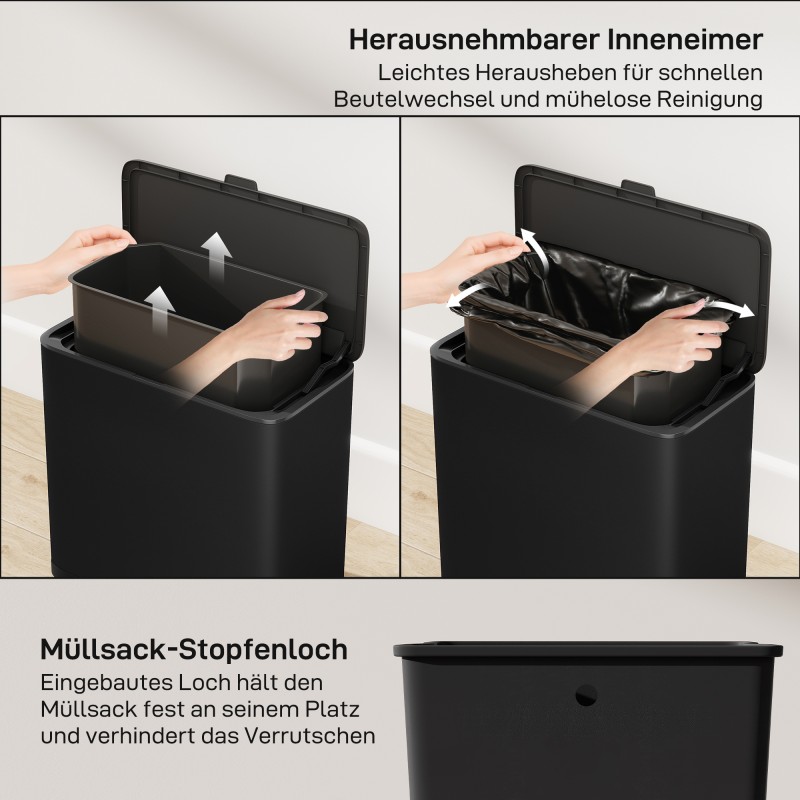 Herausnehmbarer Inneneimer
Leichtes Herausheben für schnellen Beutelwechsel und mühelose Reinigung

Müllsack-Stopfenloch
Eingebautes Loch hält den Müllsack fest an seinem Platz und verhindert das Verrutschen