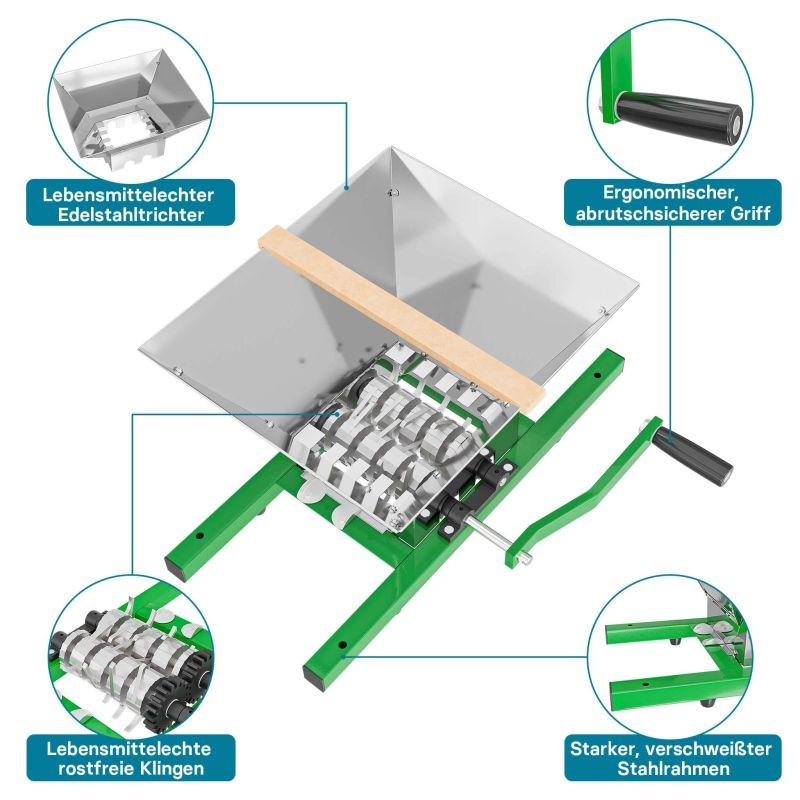 Lebensmittelechter Edelstahltrichter

Ergonomischer, abrutschsicherer Griff

Lebensmittelechte rostfreie Klingen

Starker, verschweißter Stahlrahmen