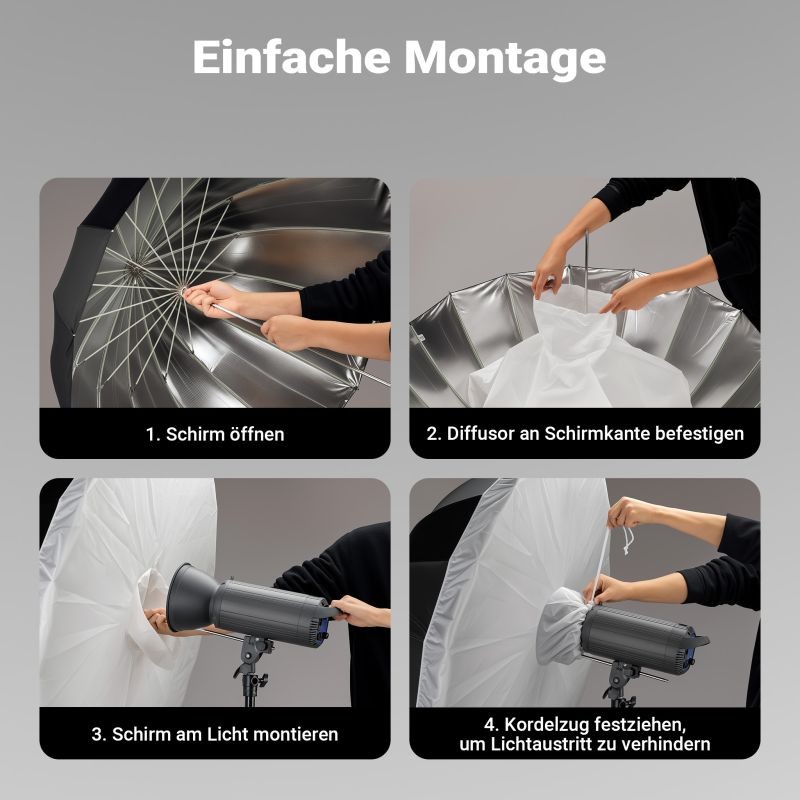 Einfache Montage

1. Schirm öffnen

2. Diffusor an Schirmkante befestigen

3. Schirm am Licht montieren

4. Kordelzug festziehen, um Lichtaustritt zu verhindern