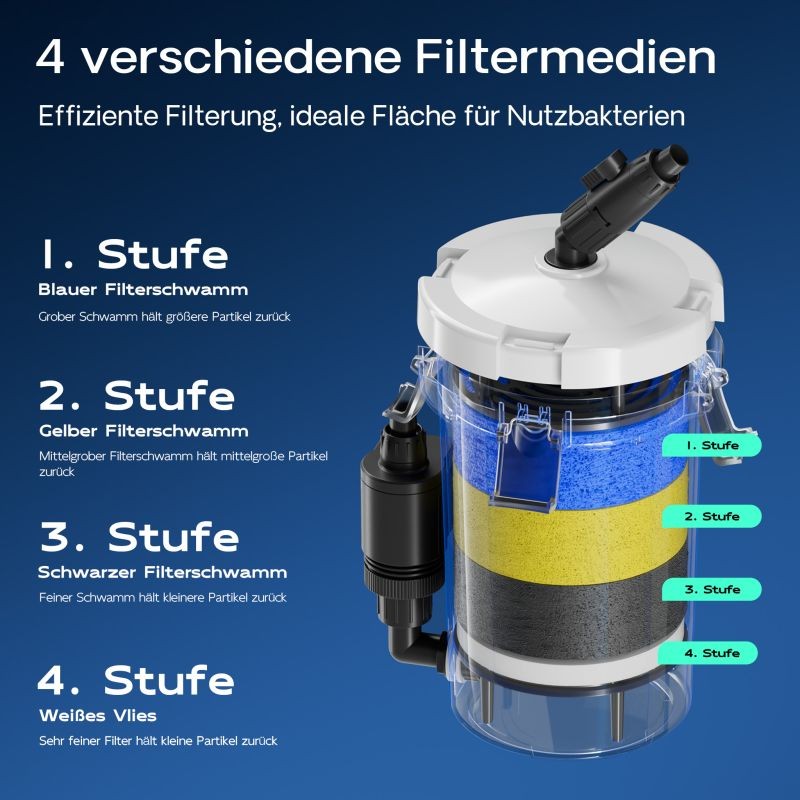 4 verschiedene Filtermedien

Effiziente Filterung, ideale Fläche für Nutzbakterien

1. Stufe

Blauer Filterschwamm

Grober Schwamm hält größere Partikel zurück

2. Stufe

Gelber Filterschwamm

Mittelgrober Filterschwamm hält mittelgroße Partikel zurück

3. Stufe

Schwarzer Filterschwamm

Feiner Schwamm hält kleinere Partikel zurück

4. Stufe

Weißes Vlies

Sehr feiner Filter hält kleine Partikel zurück

1. Stufe

2. Stufe

3. Stufe

4. Stufe