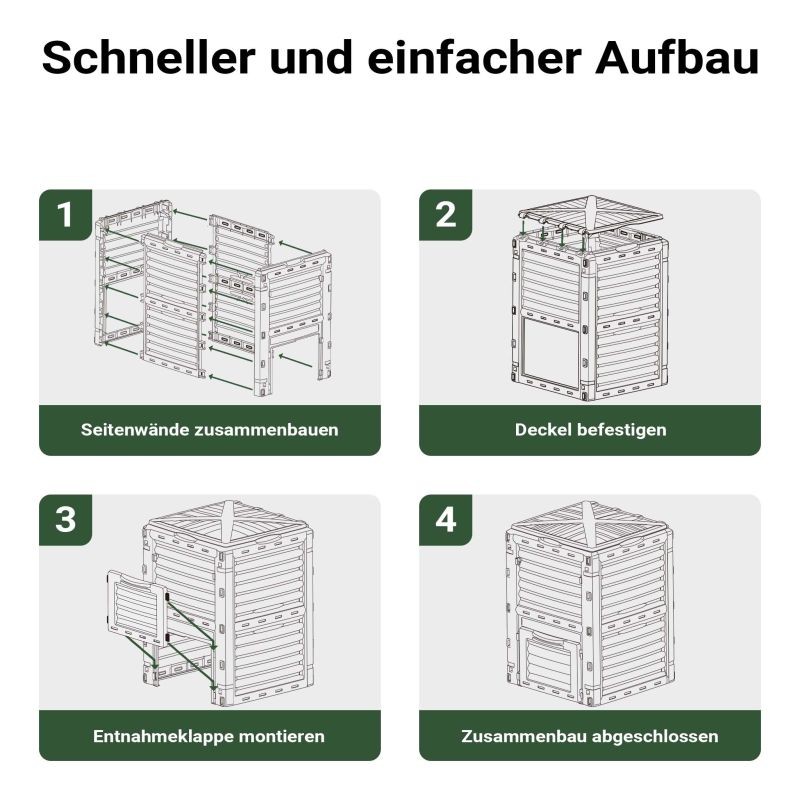 Schneller und einfacher Aufbau

1

Seitenwände zusammenbauen

2

Deckel befestigen

3

Entnahmeklappe montieren

4

Zusammenbau abgeschlossen