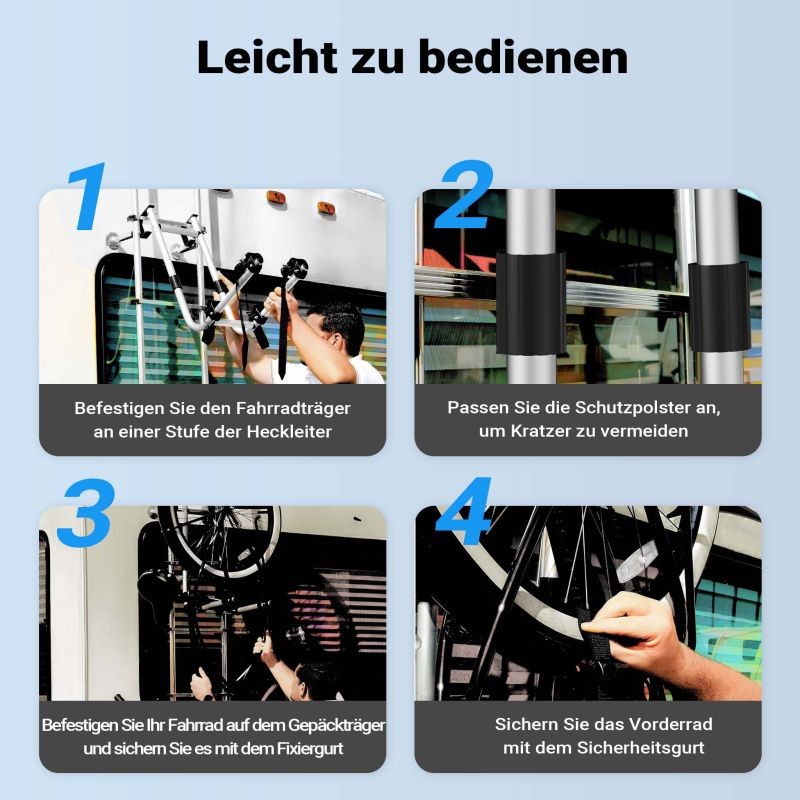 Leicht zu bedienen

1

Befestigen Sie den Fahrradträger an einer Stufe der Heckleiter

2

Passen Sie die Schutzpolster an, um Kratzer zu vermeiden

3

Befestigen Sie Ihr Fahrrad auf dem Gepäckträger und sichern Sie es mit dem Fixiergurt

4

Sichern Sie das Vorderrad mit dem Sicherheitsgurt