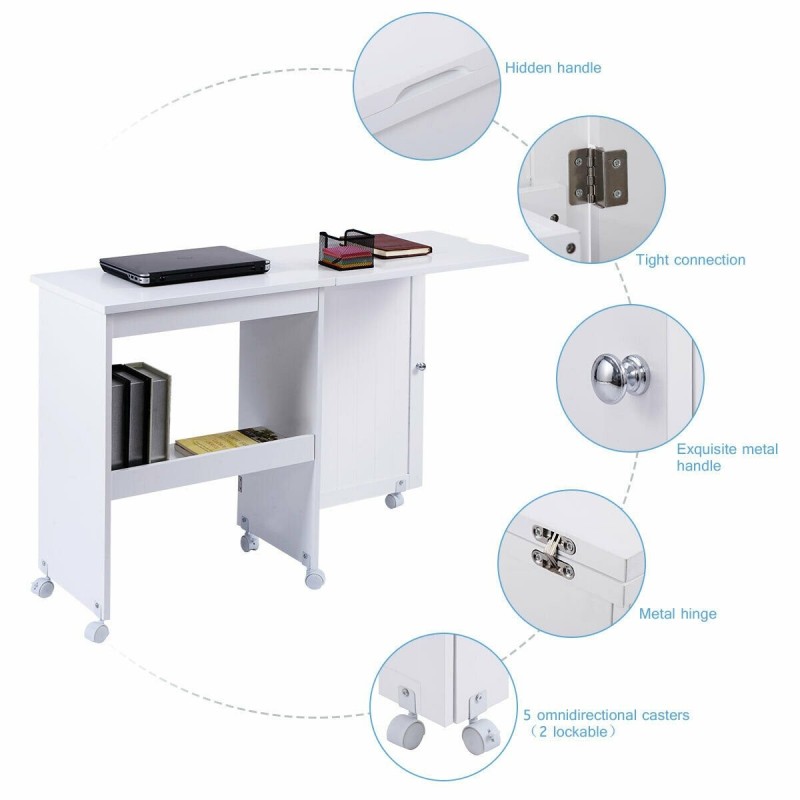 Hidden handle

Tight connection

Exquisite metal handle

Metal hinge

5 omnidirectional casters
（2 lockable）