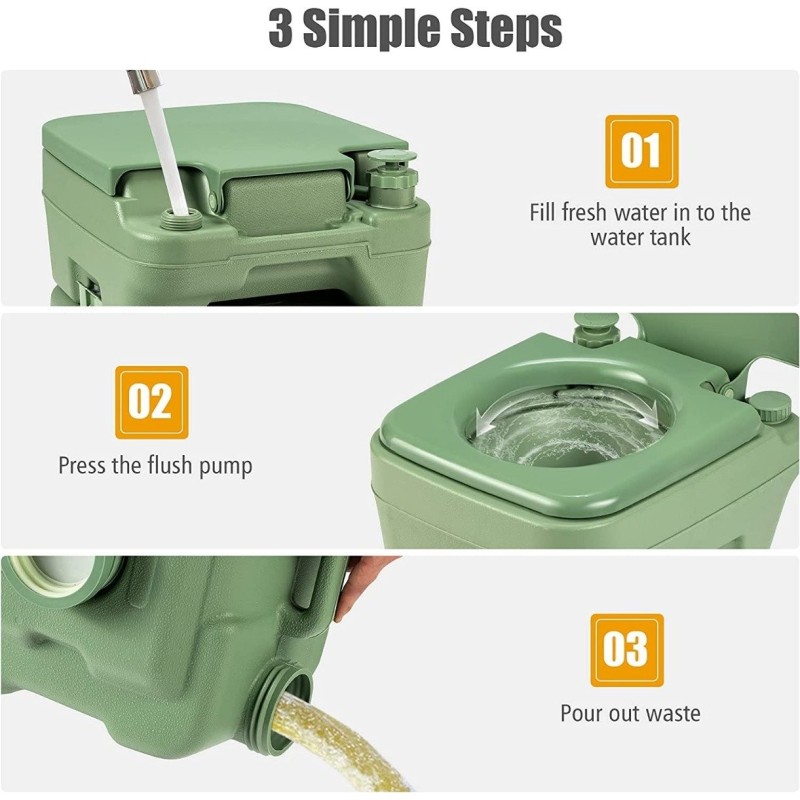 3 Simple Steps

01

Fill fresh water in to the water tank

02

Press the flush pump

03

Pour out waste