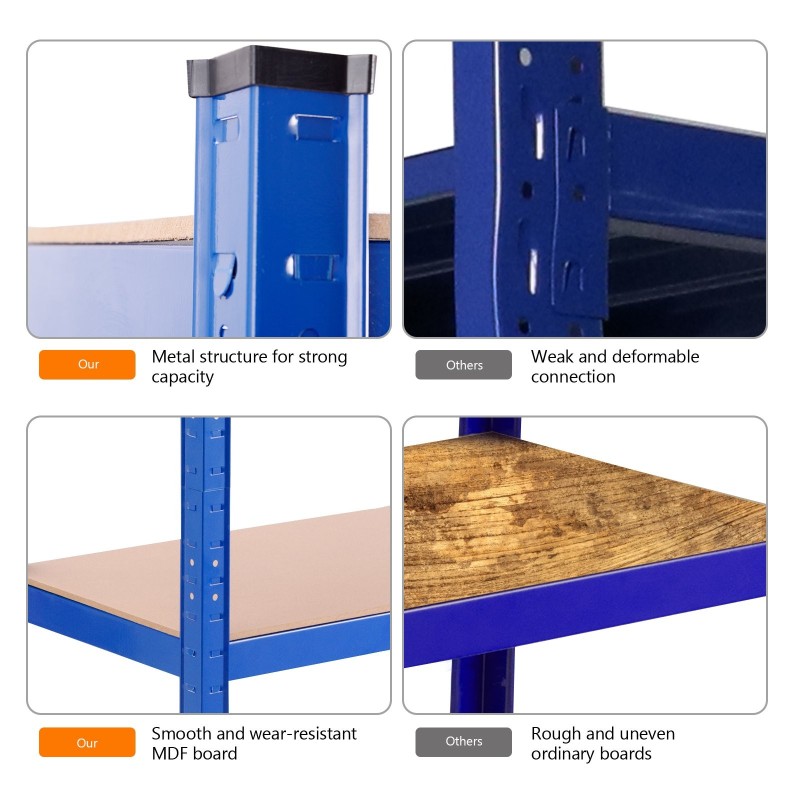 Our
Metal structure for strong capacity

Others
Weak and deformable connection

Our
Smooth and wear-resistant MDF board

Others
Rough and uneven ordinary boards