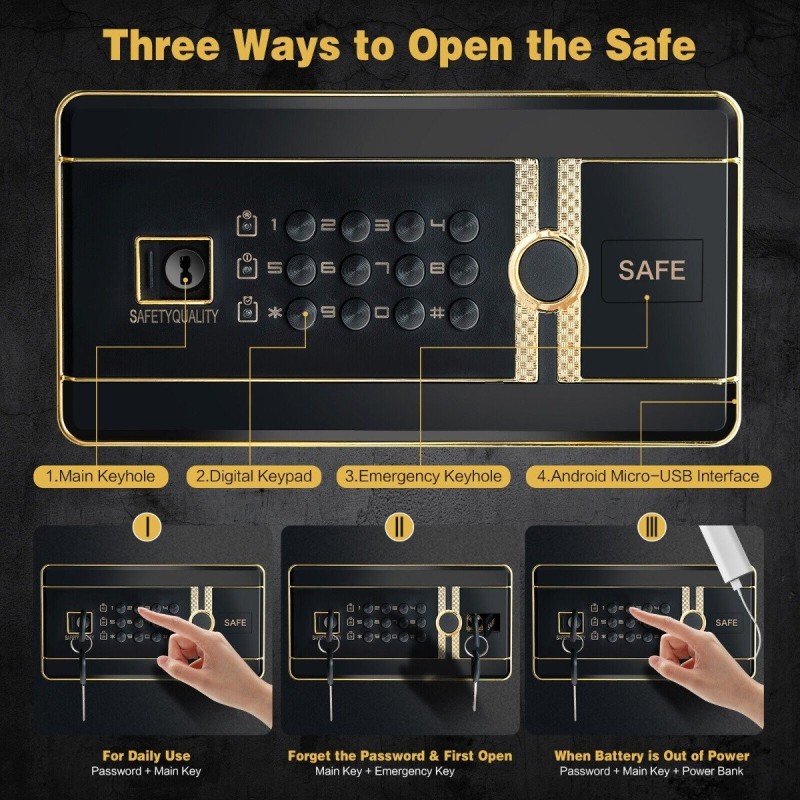 Three Ways to Open the Safe

1 2 3 4
5 6 7 8
* 9 0 #

SAFETYQUALITY

SAFE

1.Main Keyhole
2.Digital Keypad
3.Emergency Keyhole
4.Android Micro-USB Interface

I

SAFE

For Daily Use
Password + Main Key

II

Forget the Password & First Open
Main Key + Emergency Key

III

SAFE

When Battery is Out of Power
Password + Main Key + Power Bank