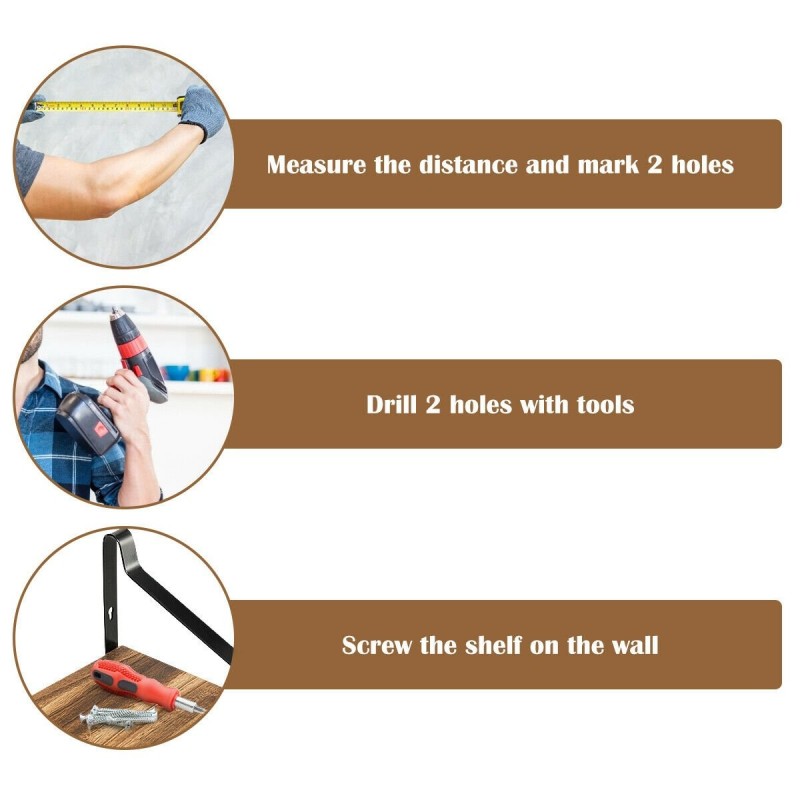 Measure the distance and mark 2 holes

Drill 2 holes with tools

Screw the shelf on the wall