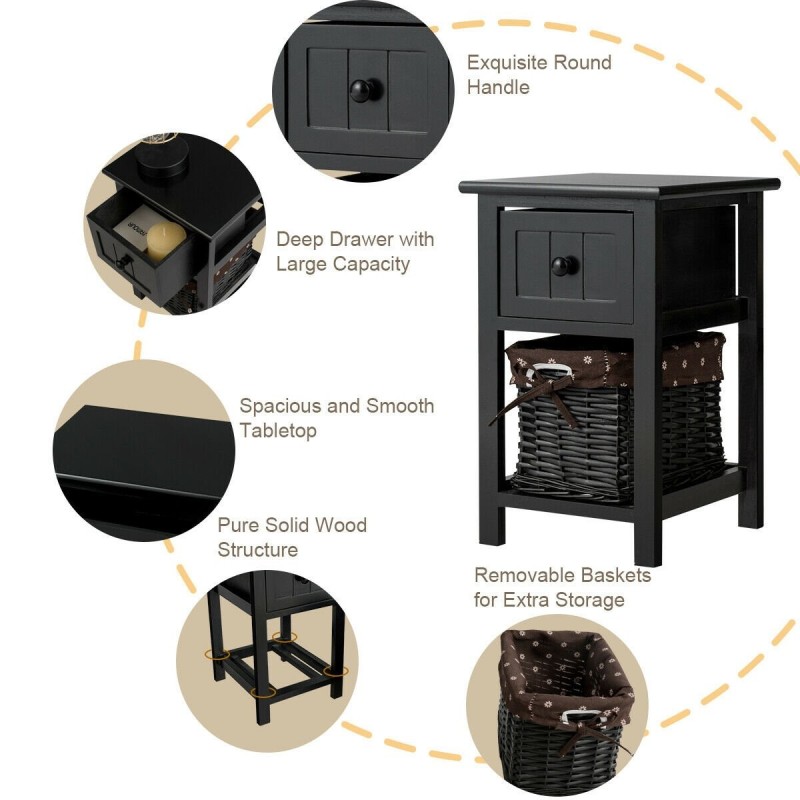 Exquisite Round Handle

Deep Drawer with Large Capacity

Spacious and Smooth Tabletop

Pure Solid Wood Structure

Removable Baskets for Extra Storage