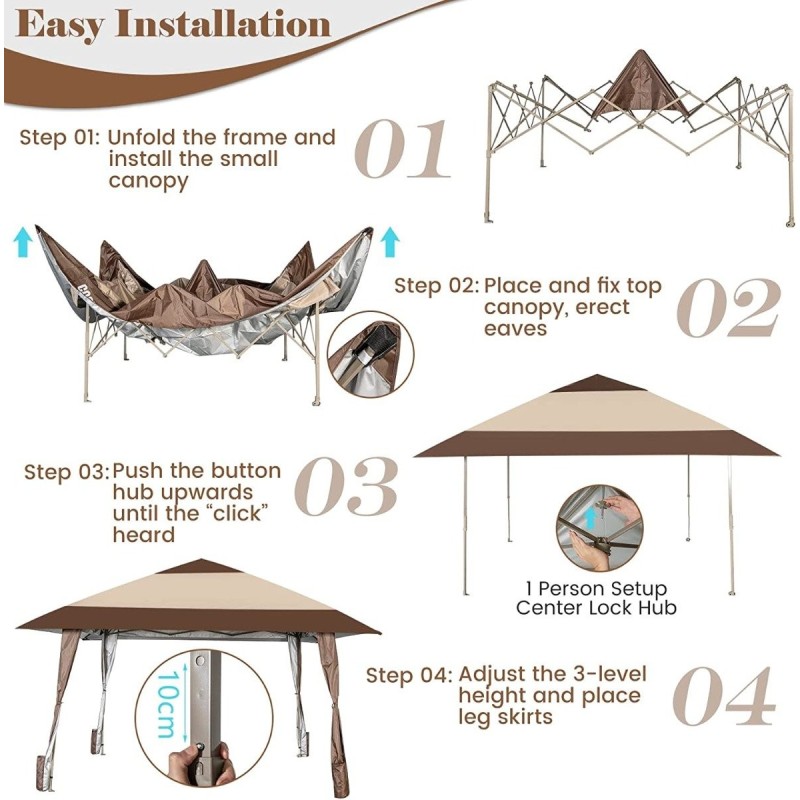 Easy Installation

Step 01: Unfold the frame and install the small canopy

01

Step 02: Place and fix top canopy, erect eaves

02

Step 03: Push the button hub upwards until the “click” heard

03

1 Person Setup Center Lock Hub

10cm

Step 04: Adjust the 3-level height and place leg skirts

04